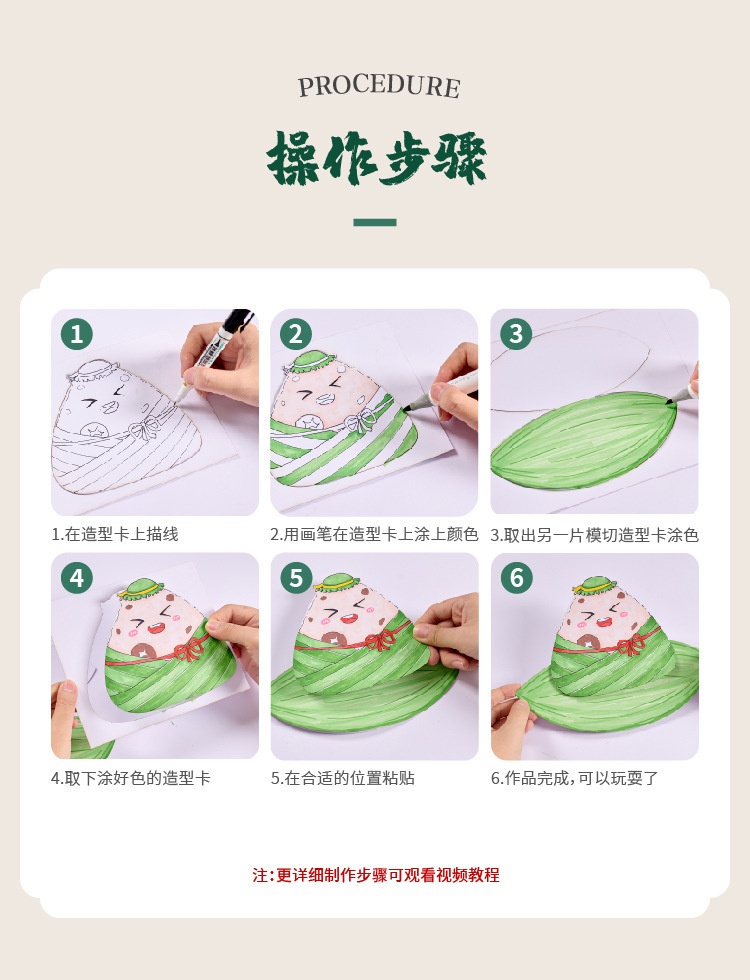 PROCEDURE

操作步骤

1

1.在造型卡上描线

2

2.用画笔在造型卡上涂上颜色

3

3.取出另一片模切造型卡涂色

4

4.取下涂好色的造型卡

5

5.在合适的位置粘贴

6

6.作品完成,可以玩耍了

注:更详细制作步骤可观看视频教程