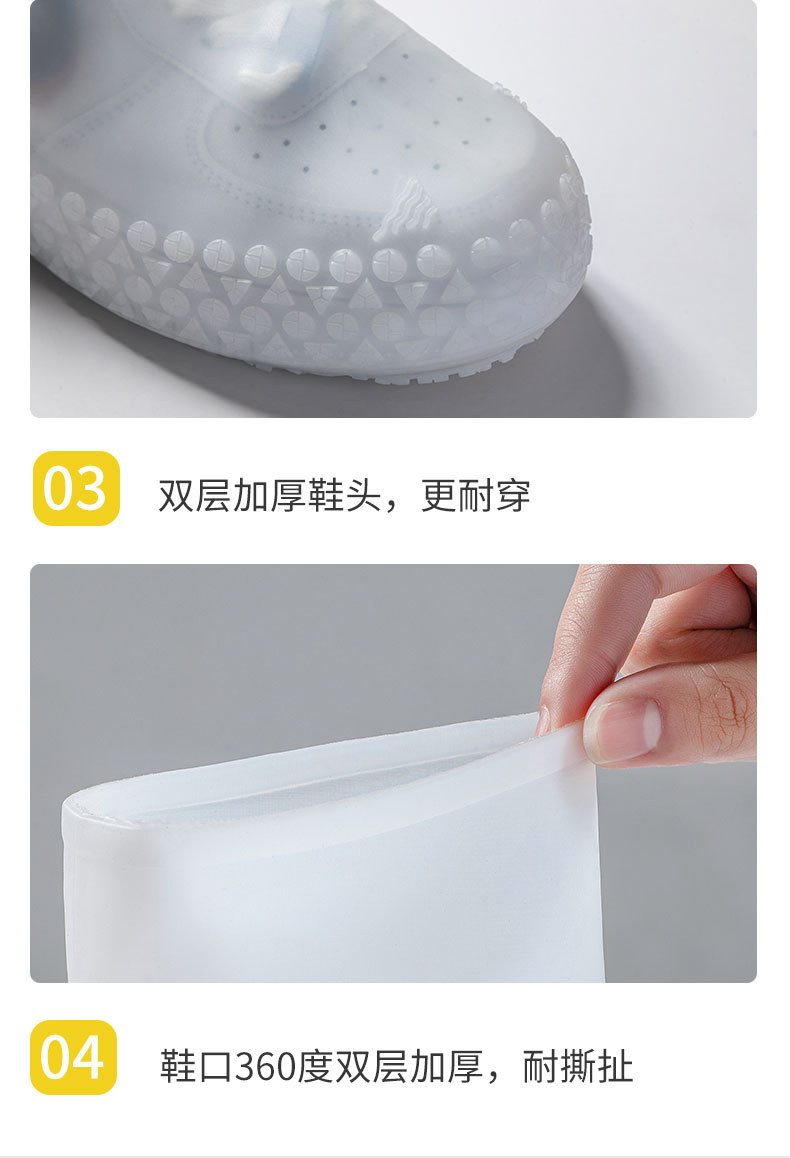 03 双层加厚鞋头，更耐穿

04 鞋口360度双层加厚，耐撕扯