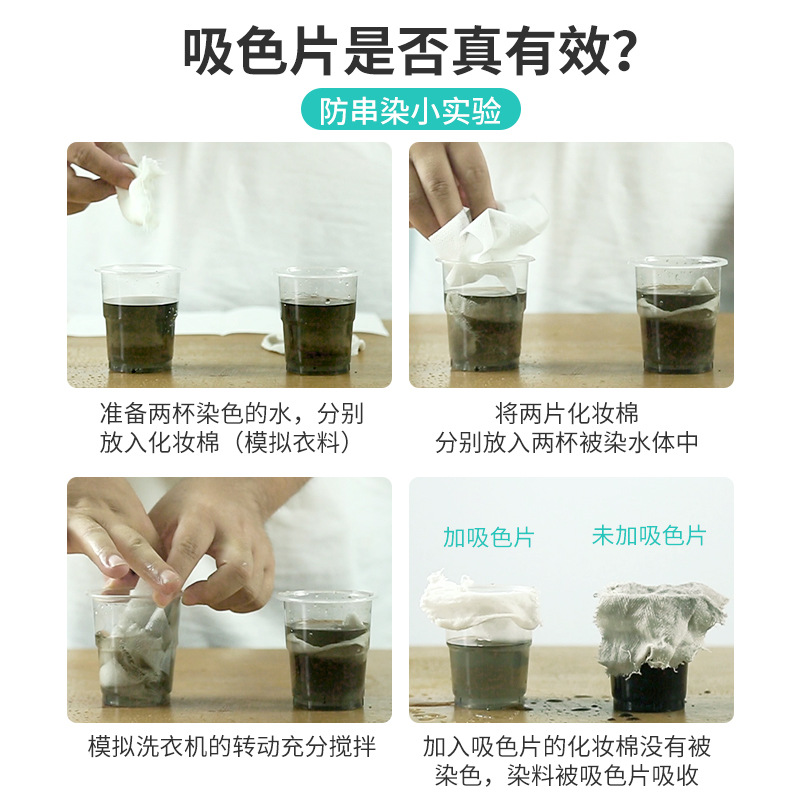 吸色片是否真有效?

防串染小实验

准备两杯染色的水，分别放入化妆棉（模拟衣料）

将两片化妆棉
分别放入两杯被染水体中

模拟洗衣机的转动充分搅拌

加吸色片

未加吸色片

加入吸色片的化妆棉没有被染色，染料被吸色片吸收