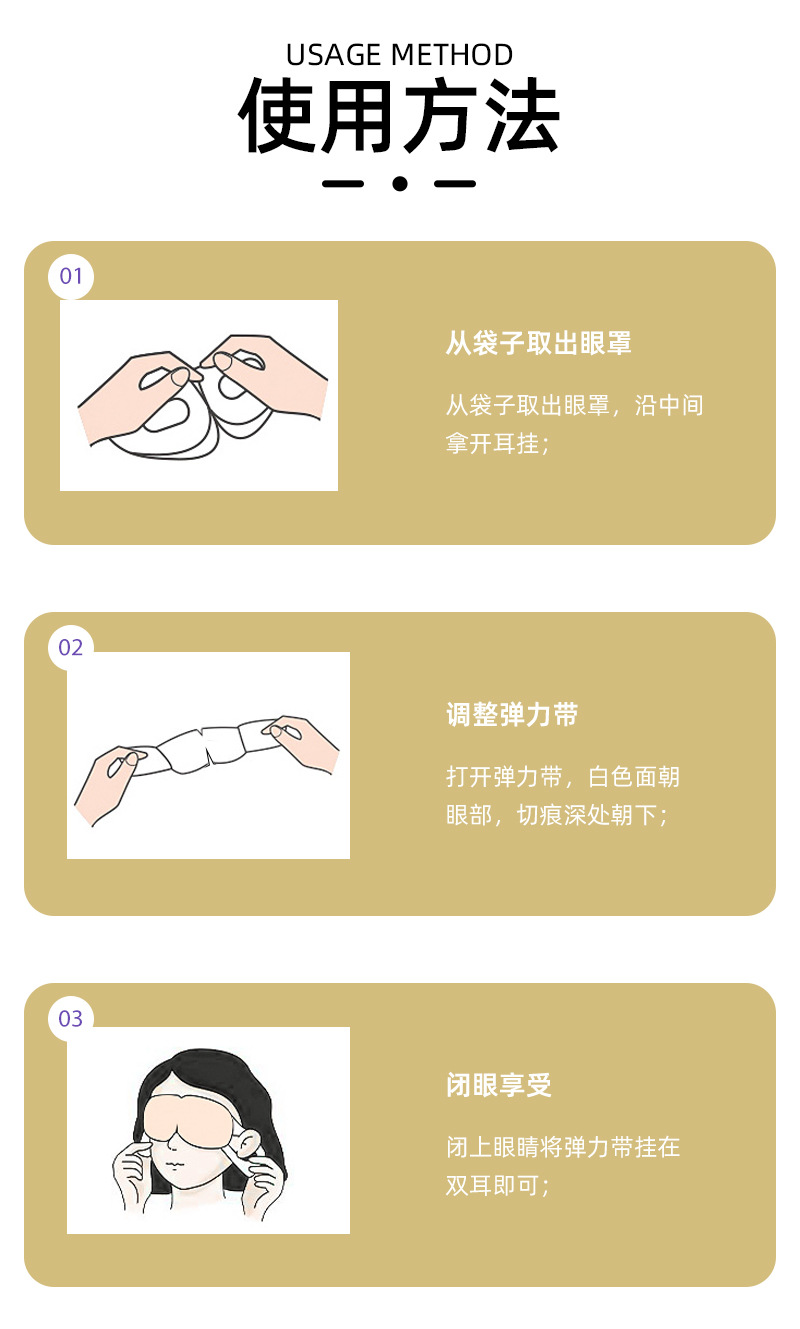 USAGE METHOD

使用方法

01

从袋子取出眼罩

从袋子取出眼罩，沿中间拿开耳挂；

02

调整弹力带

打开弹力带，白色面朝眼部，切痕深处朝下；

03

闭眼享受

闭上眼睛将弹力带挂在双耳即可；