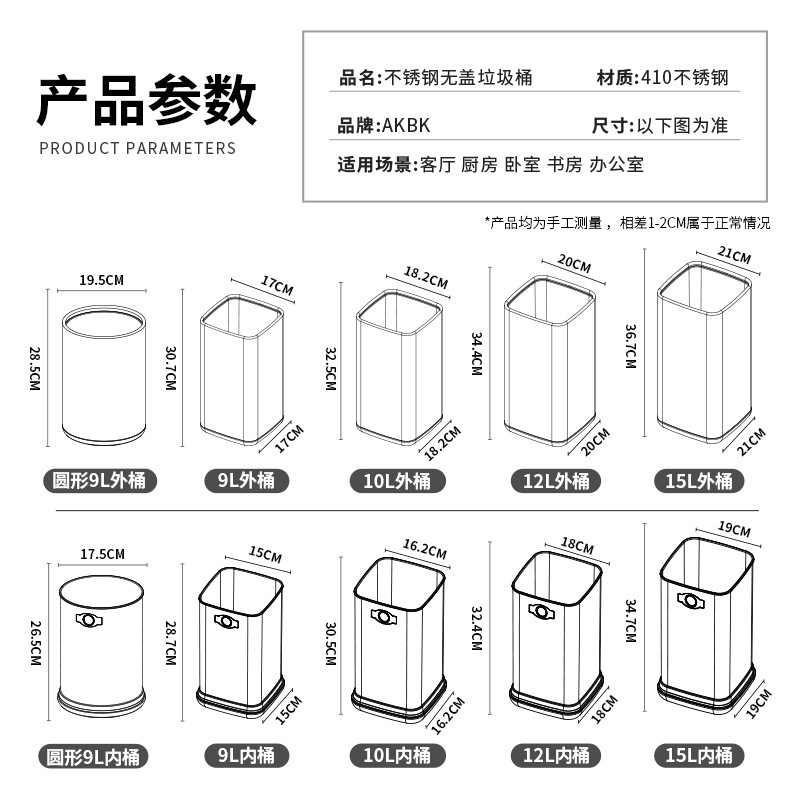 产品参数
PRODUCT PARAMETERS

品名:不锈钢无盖垃圾桶
材质:410不锈钢
品牌:AKBK
尺寸:以下图为准
适用场景:客厅 厨房 卧室 书房 办公室

*产品均为手工测量，相差1-2CM属于正常情况

19.5CM
28.5CM
圆形9L外桶

17CM
30.7CM
17CM
9L外桶

18.2CM
32.5CM
18.2CM
10L外桶

20CM
34.4CM
20CM
12L外桶

21CM
36.7CM
21CM
15L外桶

17.5CM
26.5CM
圆形9L内桶

15CM
28.7CM
15CM
9L内桶

16.2CM
30.5CM
16.2CM
10L内桶

18CM
32.4CM
18CM
12L内桶

19CM
34.7CM
19CM
15L内桶