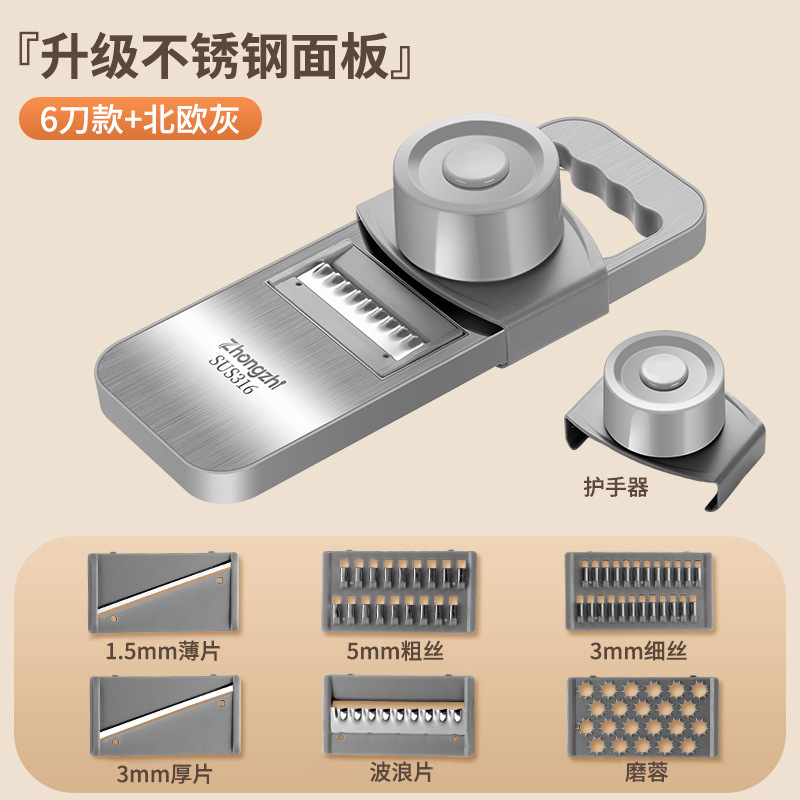 『升级不锈钢面板』

6刀款+北欧灰

Zhongzhi
SUS316

护手器

1.5mm薄片

5mm粗丝

3mm细丝

3mm厚片

波浪片

磨蓉