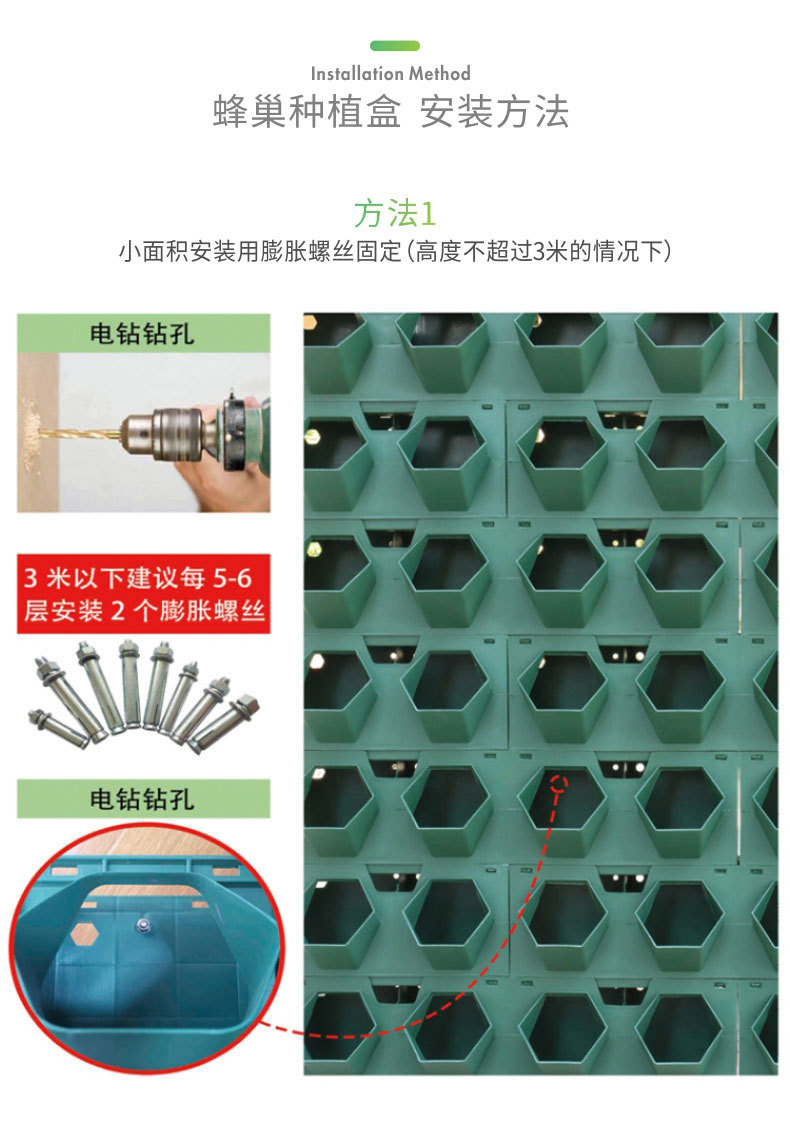 Installation Method
蜂巢种植盒 安装方法

方法1
小面积安装用膨胀螺丝固定（高度不超过3米的情况下）

电钻钻孔

3 米以下建议每 5-6 层安装 2 个膨胀螺丝

电钻钻孔