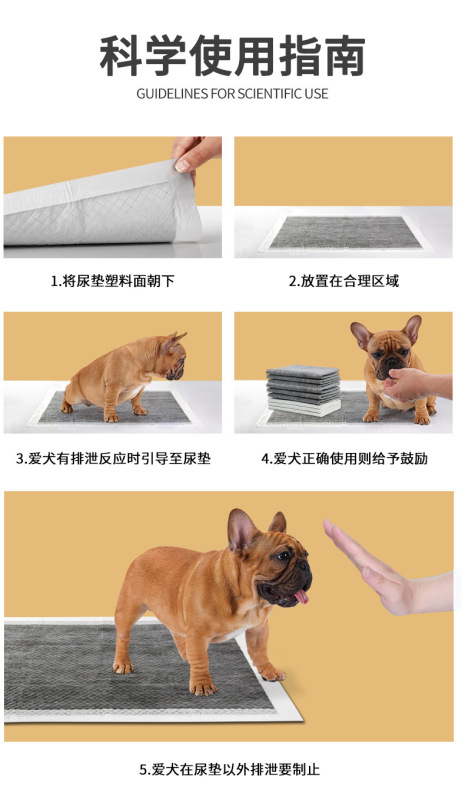 科学使用指南
GUIDELINES FOR SCIENTIFIC USE

1.将尿垫塑料面朝下

2.放置在合理区域

3.爱犬有排泄反应时引导至尿垫

4.爱犬正确使用则给予鼓励

5.爱犬在尿垫以外排泄要制止