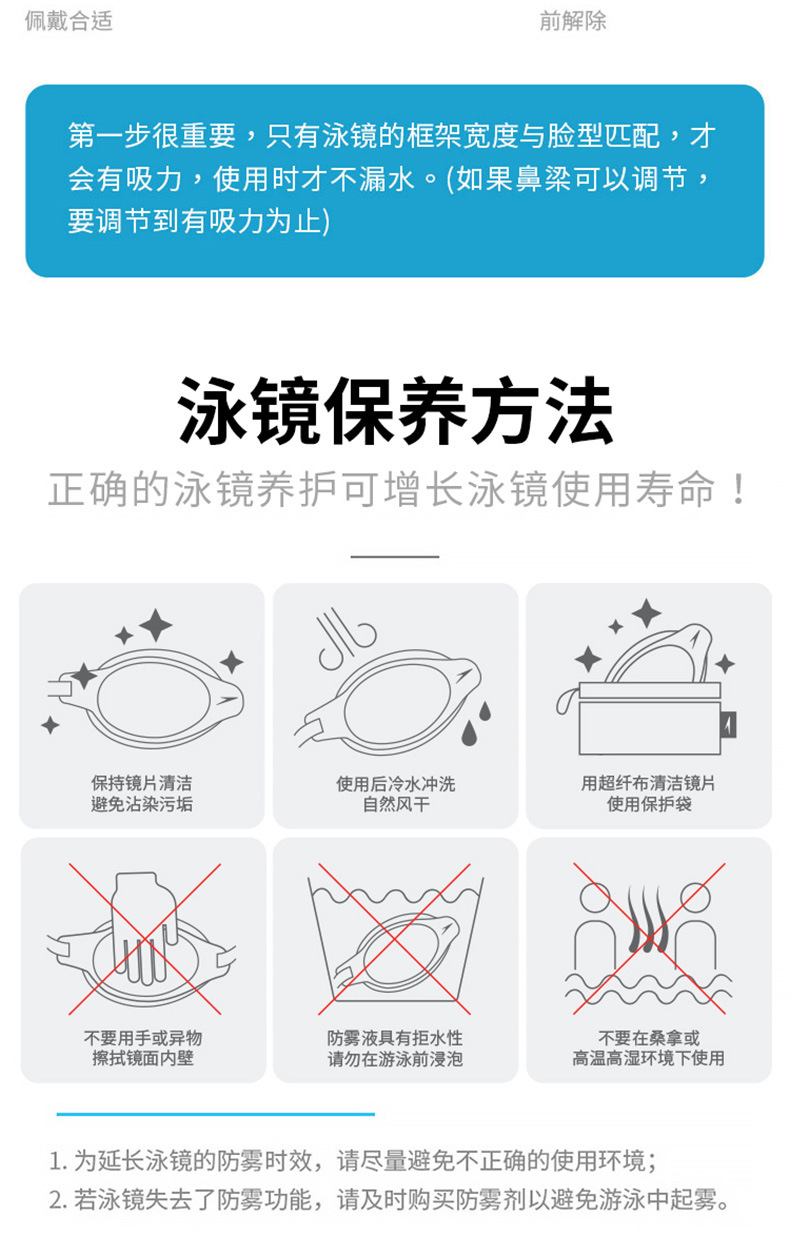 佩戴合适　　　　　　　　　　前解除

第一步很重要，只有泳镜的框架宽度与脸型匹配，才会有吸力，使用时才不漏水。(如果鼻梁可以调节，要调节到有吸力为止)

泳镜保养方法

正确的泳镜养护可增长泳镜使用寿命！

保持镜片清洁
避免沾染污垢

使用后冷水冲洗
自然风干

用超纤布清洁镜片
使用保护袋

不要用手或异物
擦拭镜面内壁

防雾液具有拒水性
请勿在游泳前浸泡

不要在桑拿或
高温高湿环境下使用

1. 为延长泳镜的防雾时效，请尽量避免不正确的使用环境；
2. 若泳镜失去了防雾功能，请及时购买防雾剂以避免游泳中起雾。