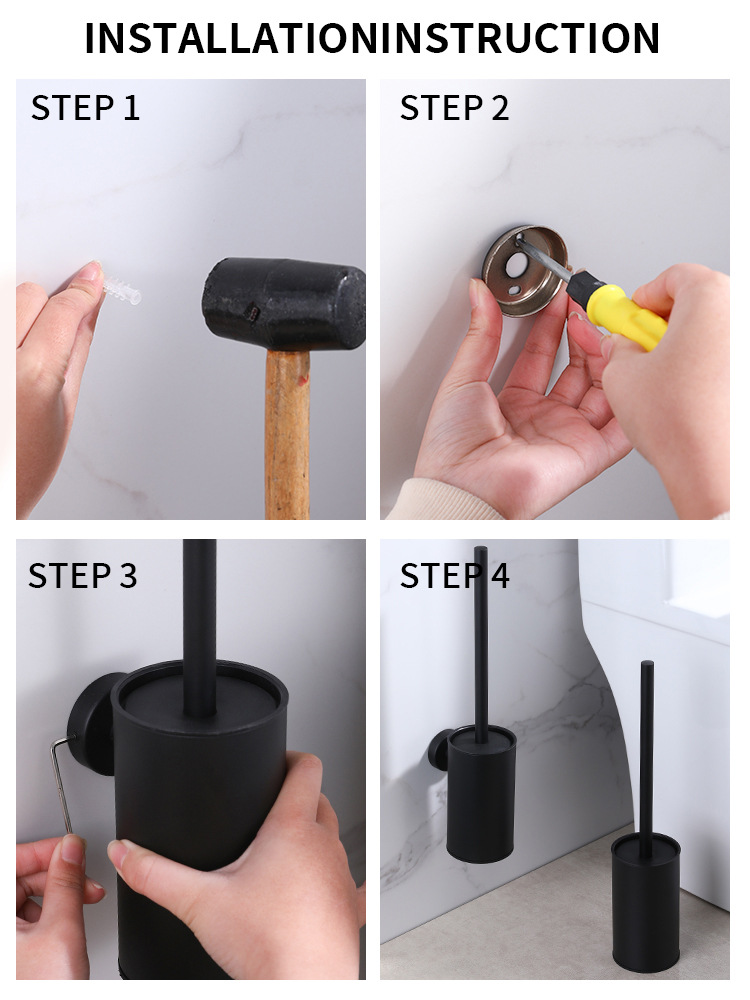 INSTALLATIONINSTRUCTION

STEP 1

STEP 2

STEP 3

STEP 4