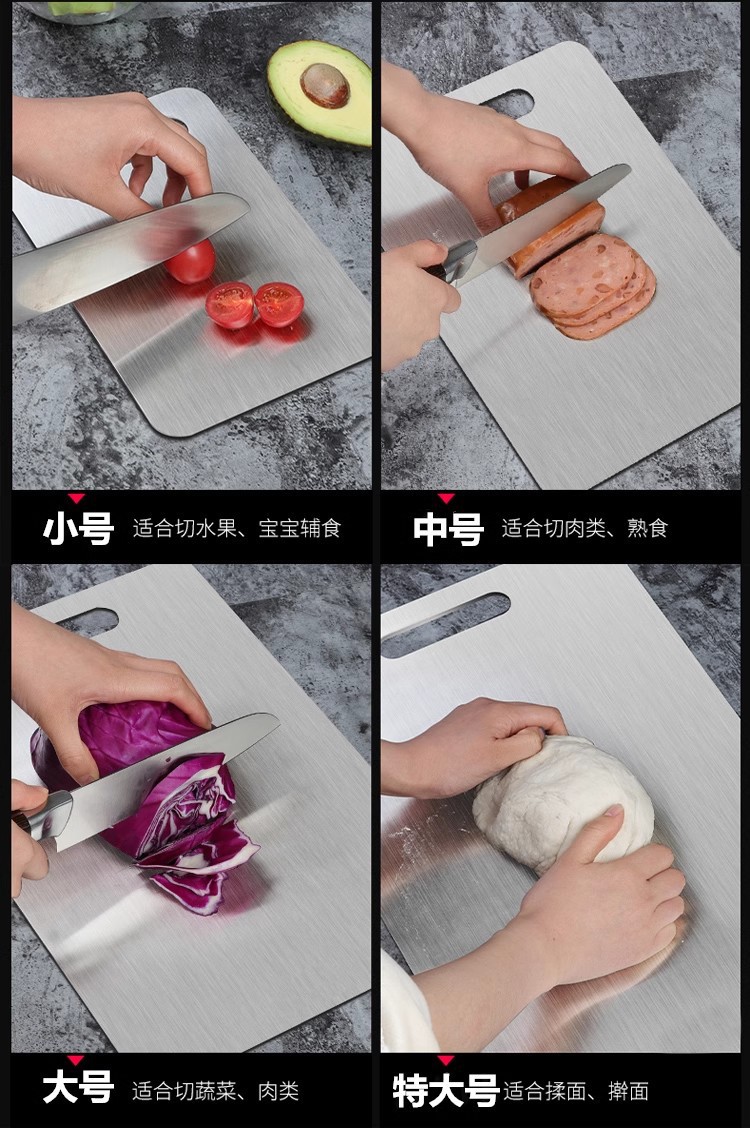 小号 适合切水果、宝宝辅食

中号 适合切肉类、熟食

大号 适合切蔬菜、肉类

特大号 适合揉面、擀面