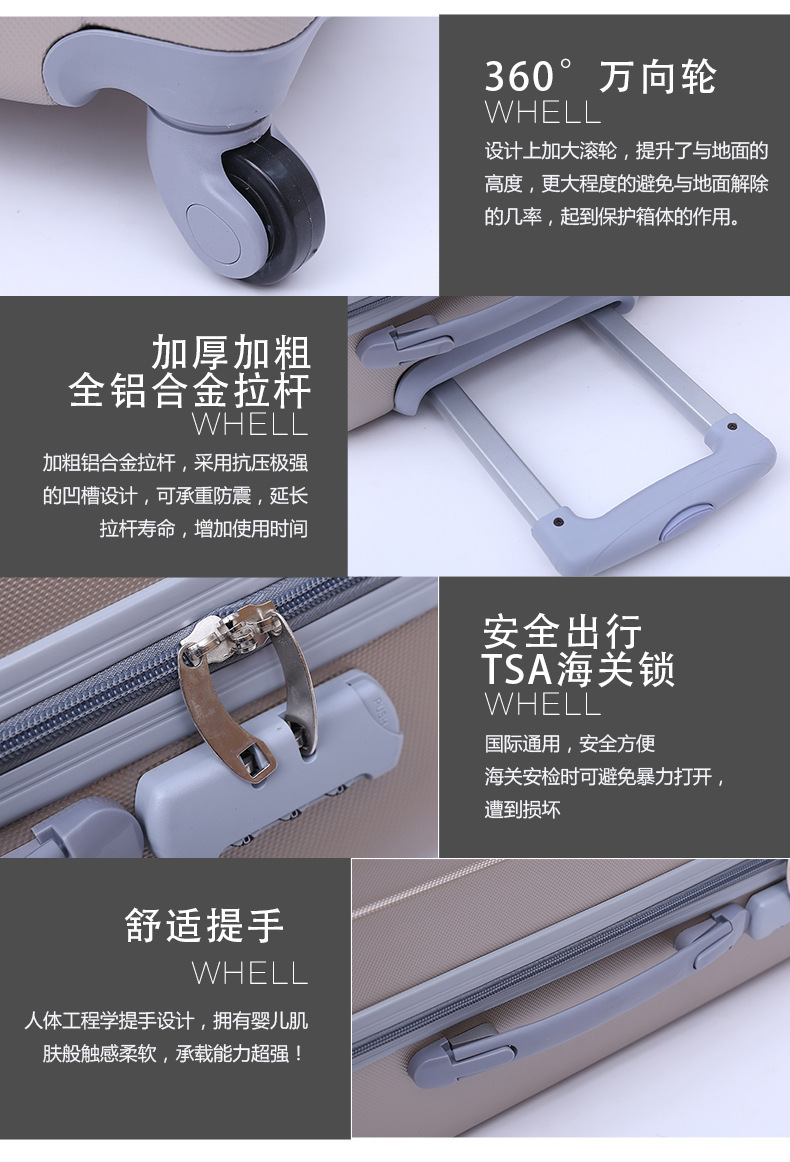 360° 万向轮
WHELL
设计上加大滚轮，提升了与地面的高度，更大程度的避免与地面解除的几率，起到保护箱体的作用。

加厚加粗
全铝合金拉杆
WHELL
加粗铝合金拉杆，采用抗压极强的凹槽设计，可承重防震，延长拉杆寿命，增加使用时间

安全出行
TSA海关锁
WHELL
国际通用，安全方便
海关安检时可避免暴力打开，遭到损坏

舒适提手
WHELL
人体工程学提手设计，拥有婴儿肌肤般触感柔软，承载能力超强！