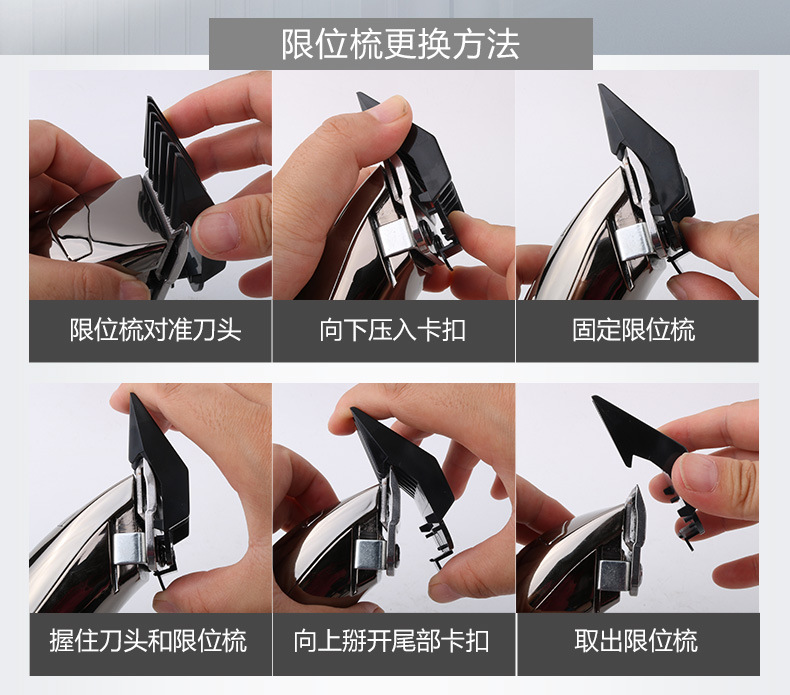 限位梳更换方法

限位梳对准刀头

向下压入卡扣

固定限位梳

握住刀头和限位梳

向上掰开尾部卡扣

取出限位梳