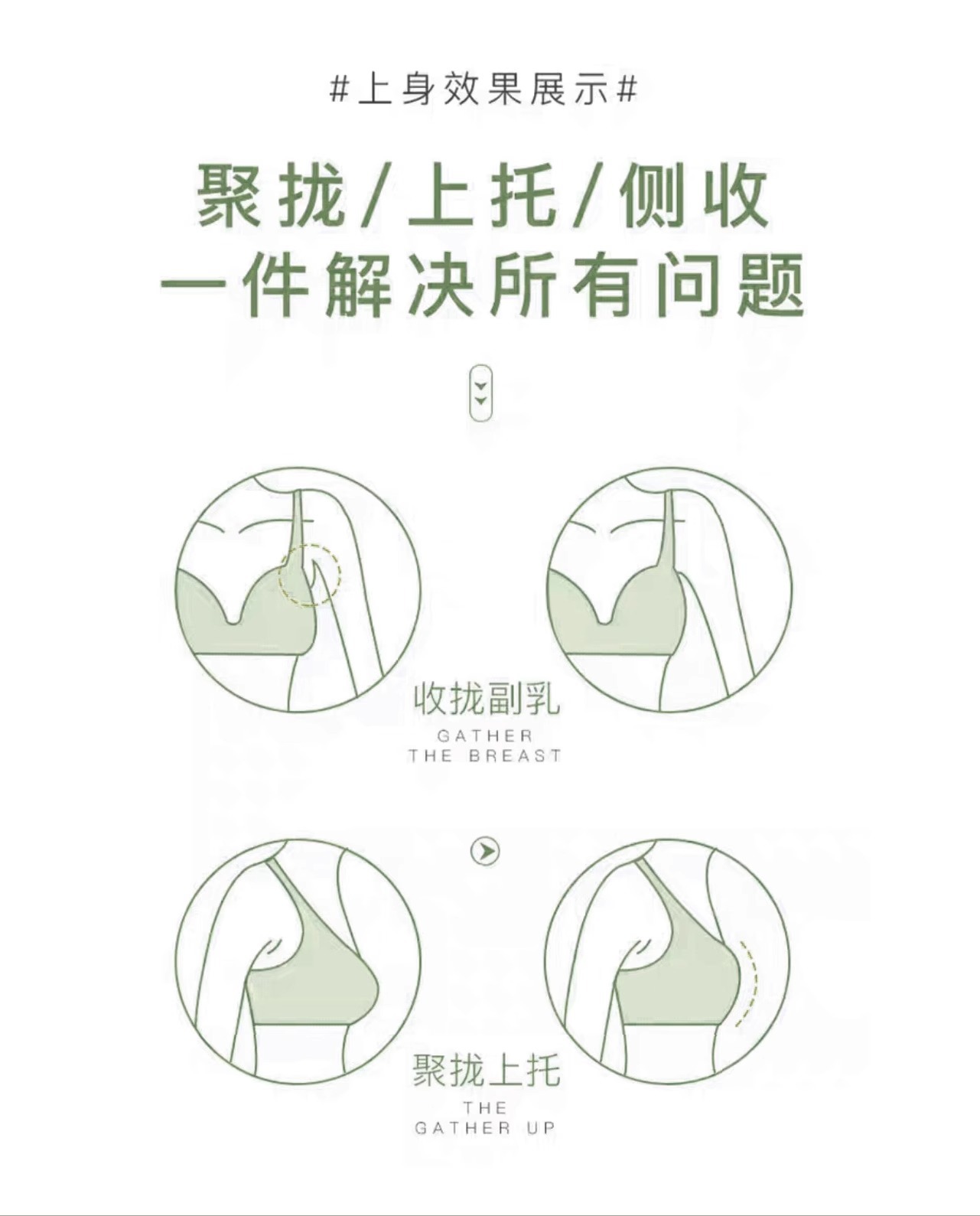 #上身效果展示#

聚拢/上托/侧收
一件解决所有问题

收拢副乳
GATHER
THE BREAST

聚拢上托
THE
GATHER UP