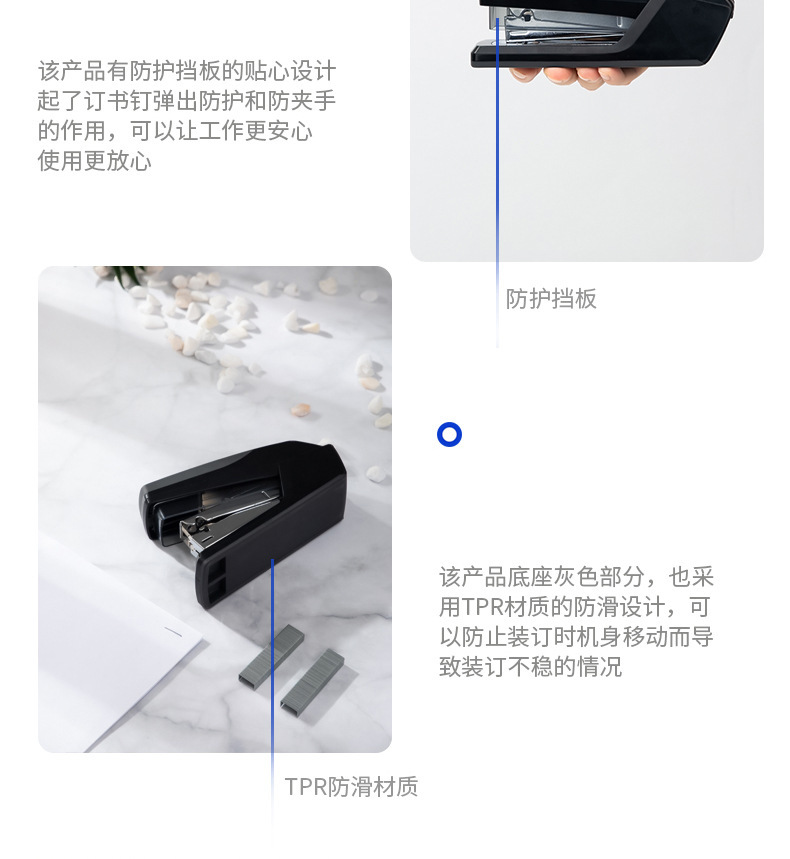 该产品有防护挡板的贴心设计起了订书钉弹出防护和防夹手的作用，可以让工作更安心使用更放心

防护挡板

该产品底座灰色部分，也采用TPR材质的防滑设计，可以防止装订时机身移动而导致装订不稳的情况

TPR防滑材质