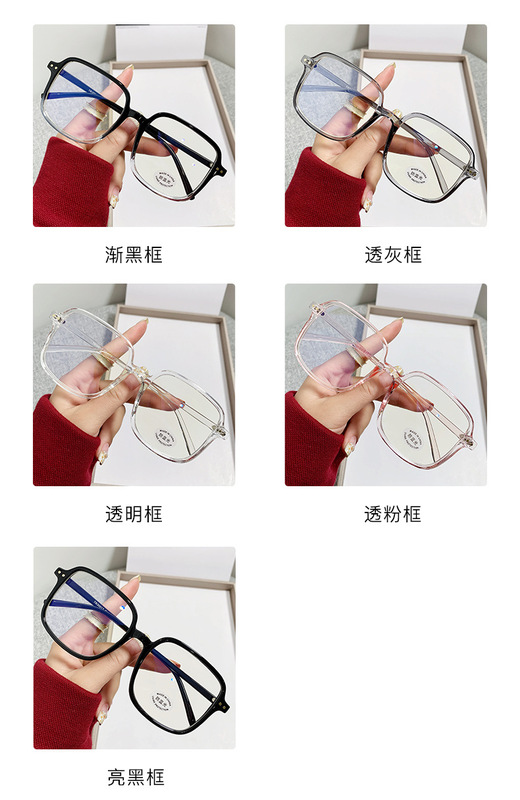 渐黑框

透灰框

透明框

透粉框

亮黑框