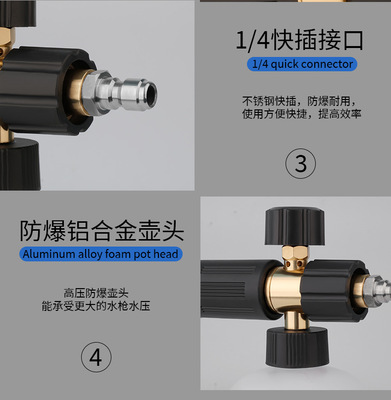 1/4快插接口

1/4 quick connector

不锈钢快插，防爆耐用，
使用方便快捷，提高效率

③

防爆铝合金壶头

Aluminum alloy foam pot head

高压防爆壶头
能承受更大的水枪水压

④