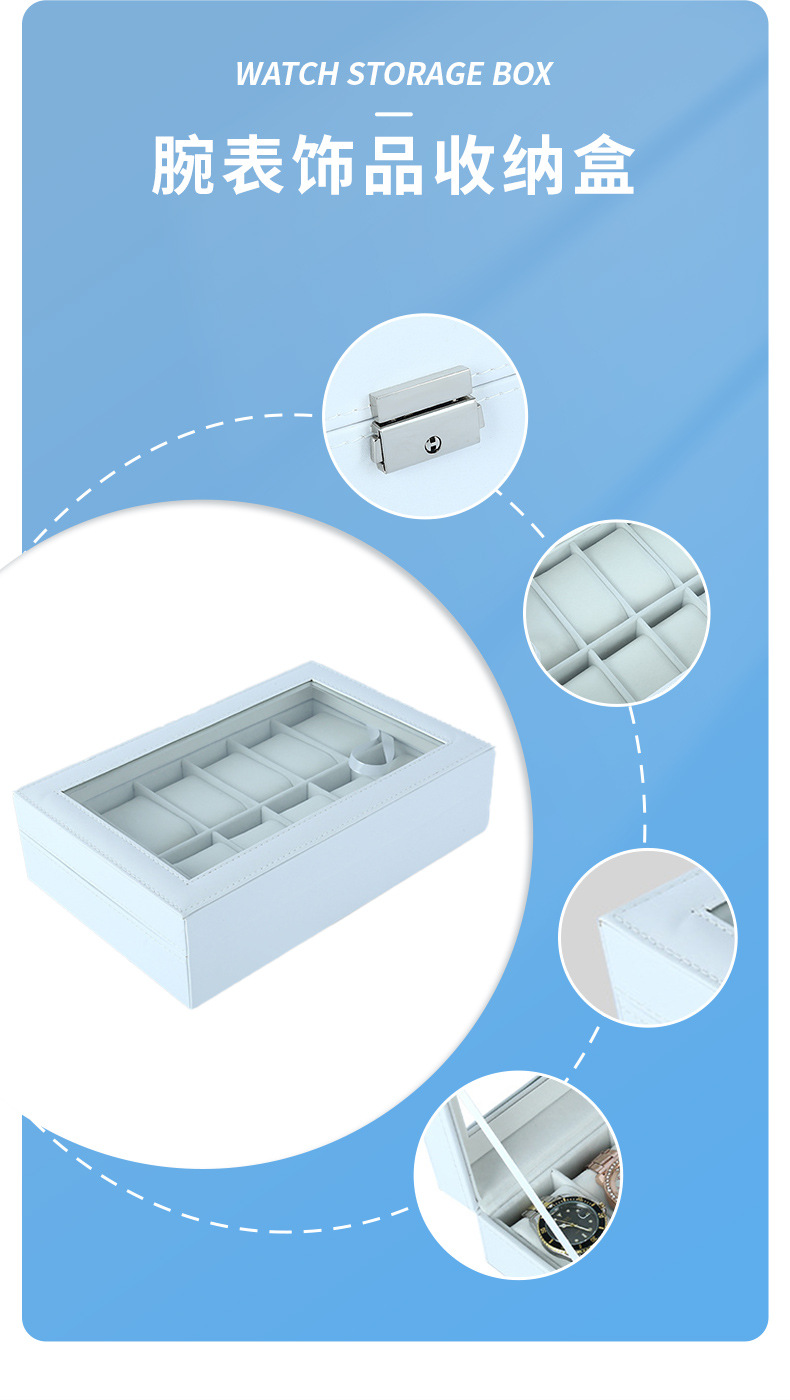 WATCH STORAGE BOX

腕表饰品收纳盒