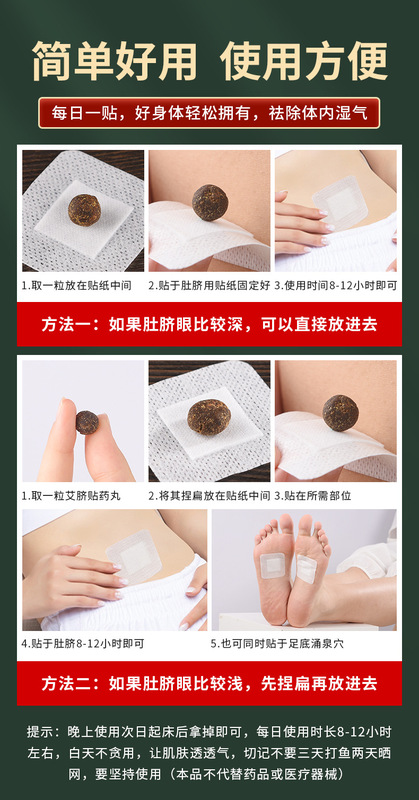 简单好用 使用方便

每日一贴，好身体轻松拥有，祛除体内湿气

1.取一粒放在贴纸中间

2.贴于肚脐用贴纸固定好

3.使用时间8-12小时即可

方法一：如果肚脐眼比较深，可以直接放进去

1.取一粒艾脐贴药丸

2.将其捏扁放在贴纸中间

3.贴在所需部位

4.贴于肚脐8-12小时即可

5.也可同时贴于足底涌泉穴

方法二：如果肚脐眼比较浅，先捏扁再放进去

提示：晚上使用次日起床后拿掉即可，每日使用时长8-12小时左右，白天不贪用，让肌肤透透气，切记不要三天打鱼两天晒网，要坚持使用（本品不代替药品或医疗器械）