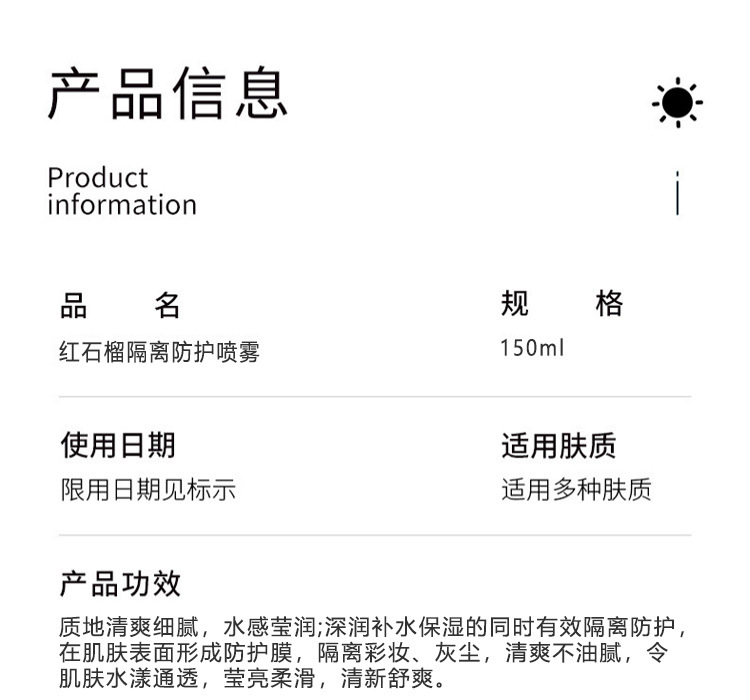 产品信息

Product information

品 名
红石榴隔离防护喷雾

规 格
150ml

使用日期
限用日期见标示

适用肤质
适用多种肤质

产品功效
质地清爽细腻，水感莹润;深润补水保湿的同时有效隔离防护，在肌肤表面形成防护膜，隔离彩妆、灰尘，清爽不油腻，令肌肤水漾通透，莹亮柔滑，清新舒爽。