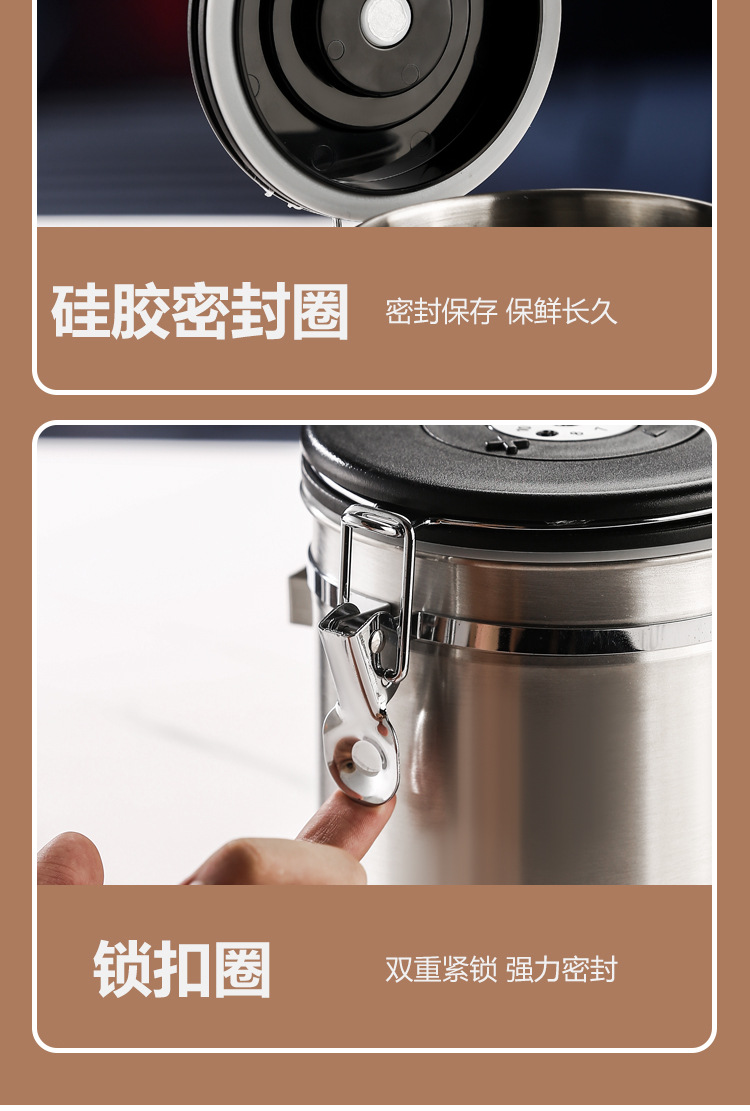 硅胶密封圈

密封保存 保鲜长久

锁扣圈

双重紧锁 强力密封