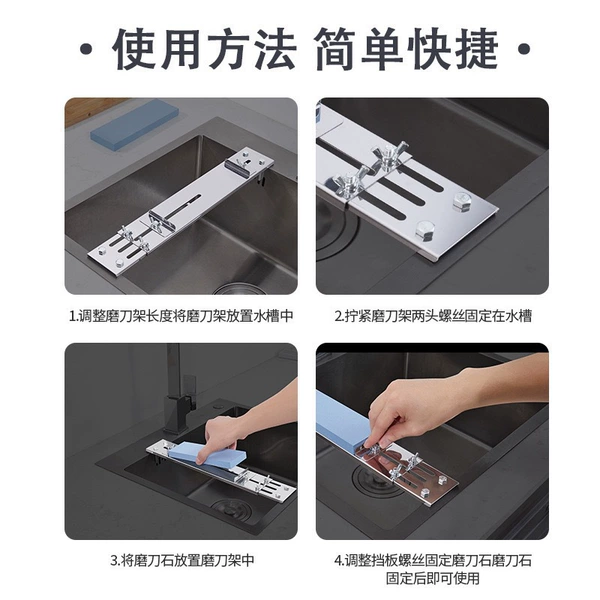 · 使用方法 简单快捷 ·

1.调整磨刀架长度将磨刀架放置水槽中

2.拧紧磨刀架两头螺丝固定在水槽

3.将磨刀石放置磨刀架中

4.调整挡板螺丝固定磨刀石磨刀石固定后即可使用