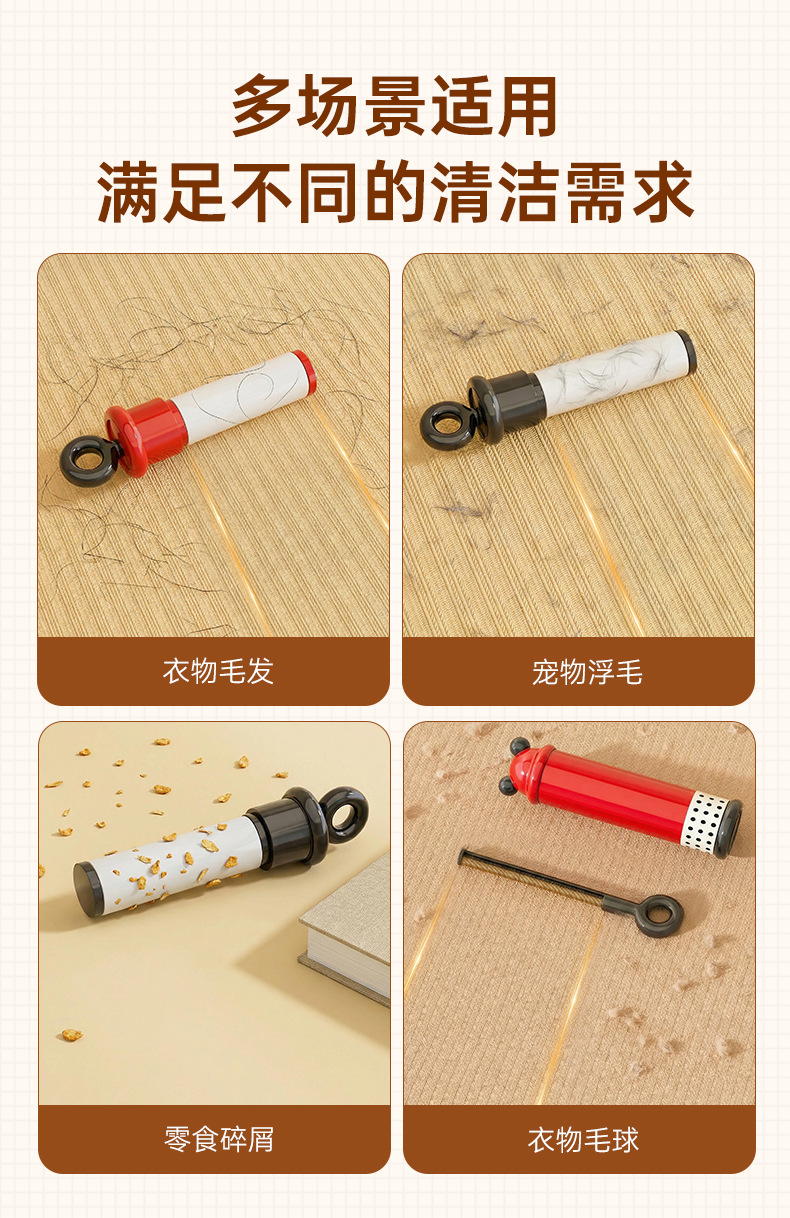 多场景适用
满足不同的清洁需求

衣物毛发

宠物浮毛

零食碎屑

衣物毛球