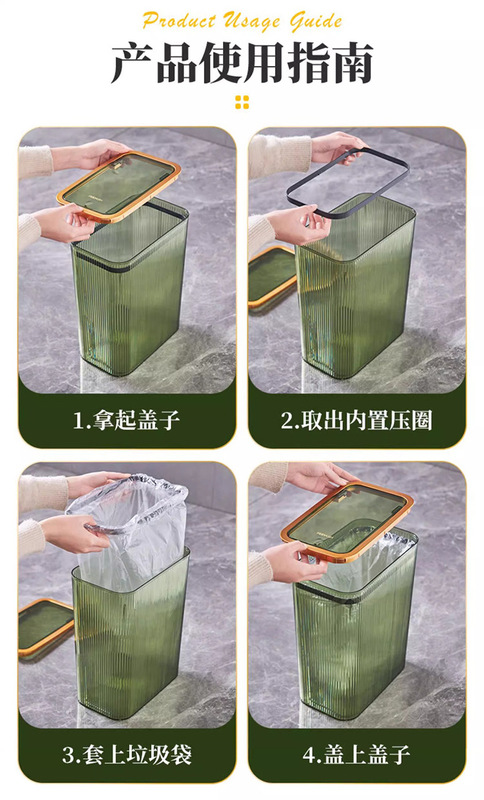 Product Usage Guide
产品使用指南

1.拿起盖子

2.取出内置压圈

3.套上垃圾袋

4.盖上盖子