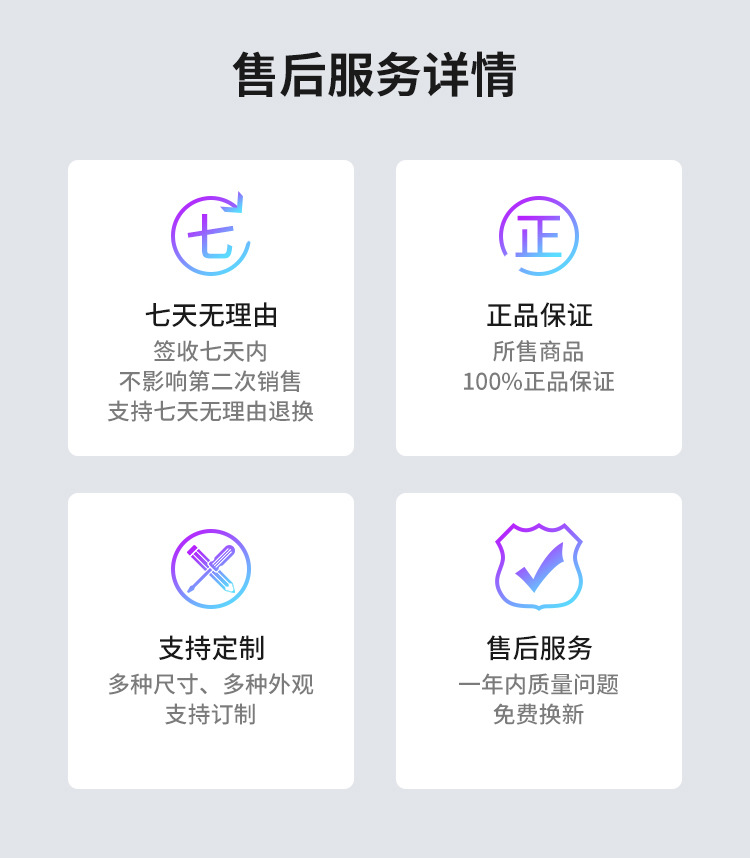 售后服务详情

七

七天无理由

签收七天内
不影响第二次销售
支持七天无理由退换

正

正品保证

所售商品
100%正品保证

支持定制

多种尺寸、多种外观
支持订制

售后服务

一年内质量问题
免费换新