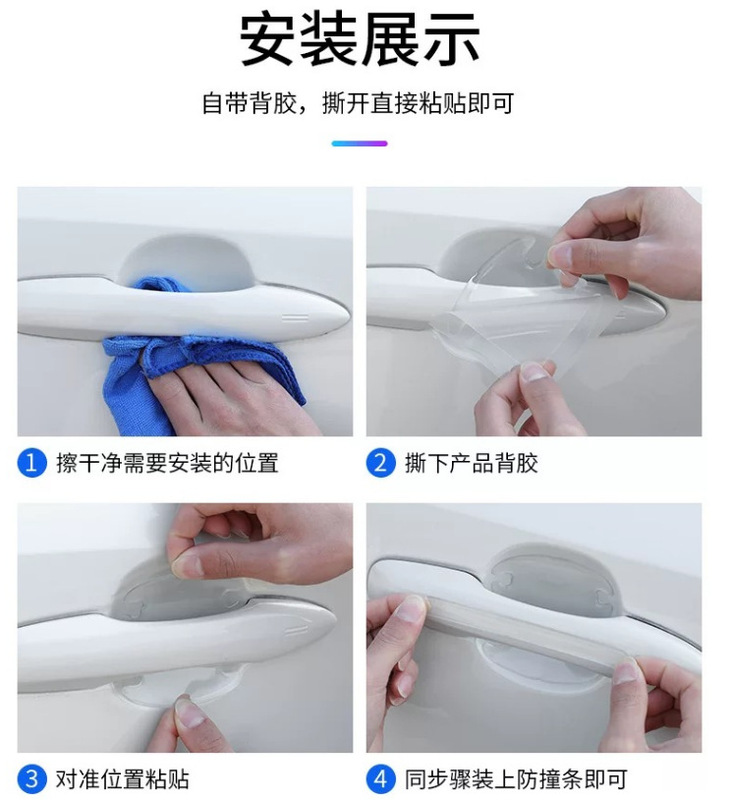 安装展示

自带背胶，撕开直接粘贴即可

1 擦干净需要安装的位置

2 撕下产品背胶

3 对准位置粘贴

4 同步骤装上防撞条即可