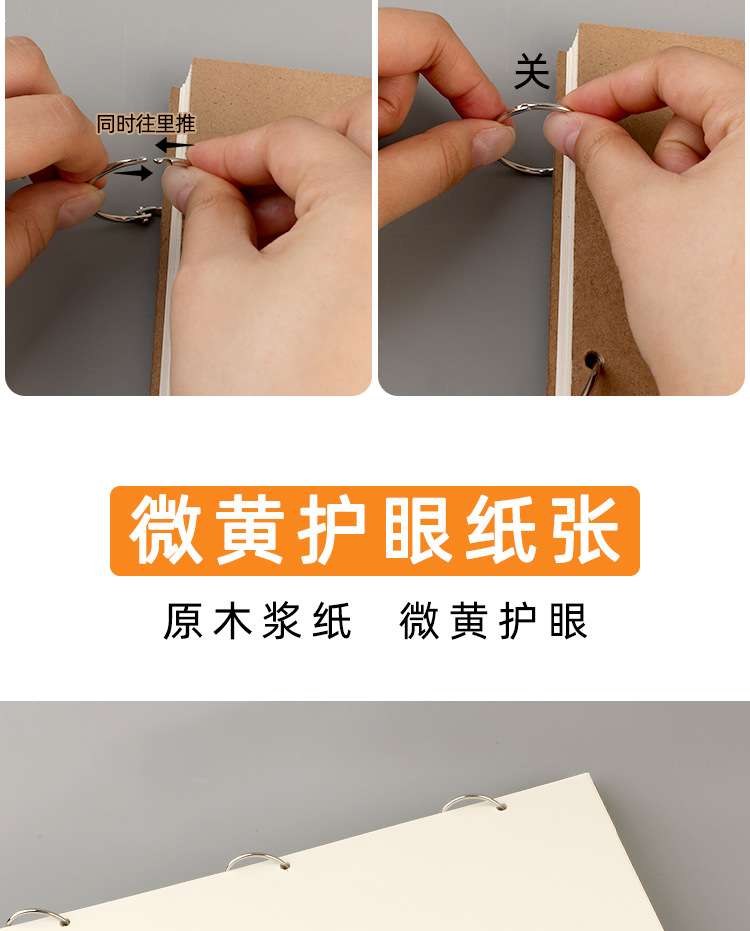 同时往里推

关

微黄护眼纸张

原木浆纸　微黄护眼