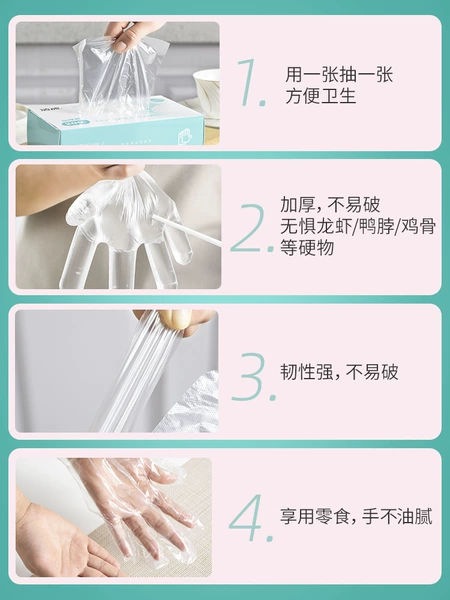 1.

用一张抽一张
方便卫生

2.

加厚，不易破
无惧龙虾/鸭脖/鸡骨
等硬物

3.

韧性强，不易破

4.

享用零食，手不油腻