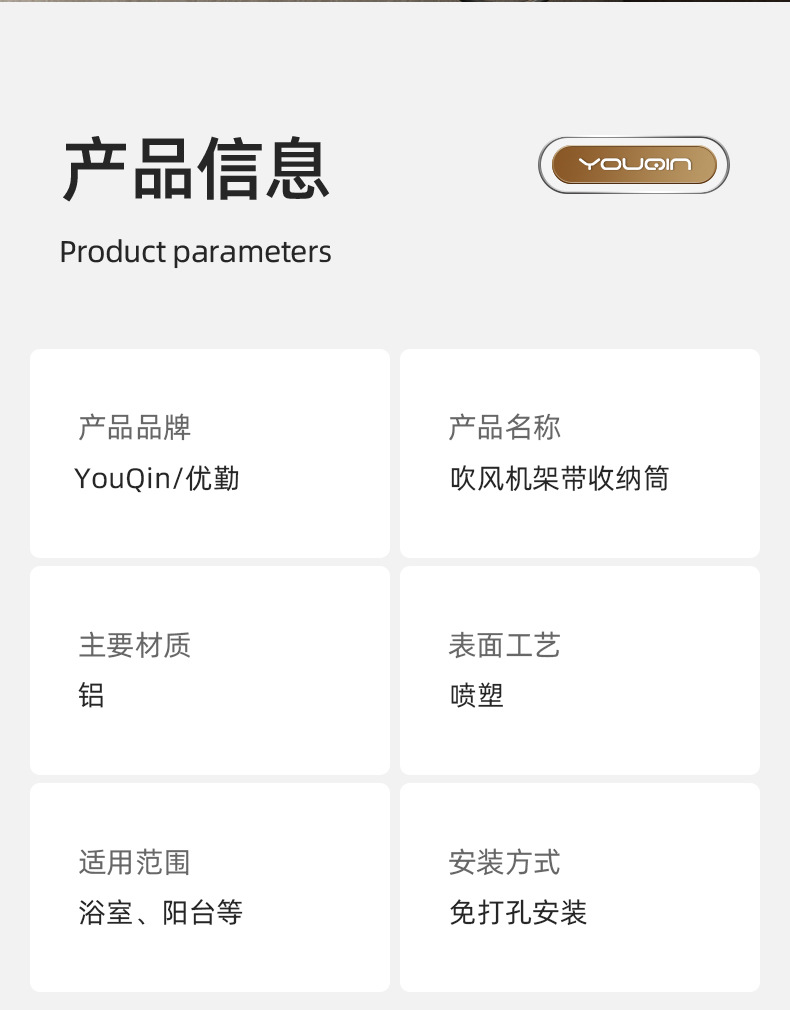 产品信息

YOUQIN

Product parameters

产品品牌
YouQin/优勤

产品名称
吹风机架带收纳筒

主要材质
铝

表面工艺
喷塑

适用范围
浴室、阳台等

安装方式
免打孔安装