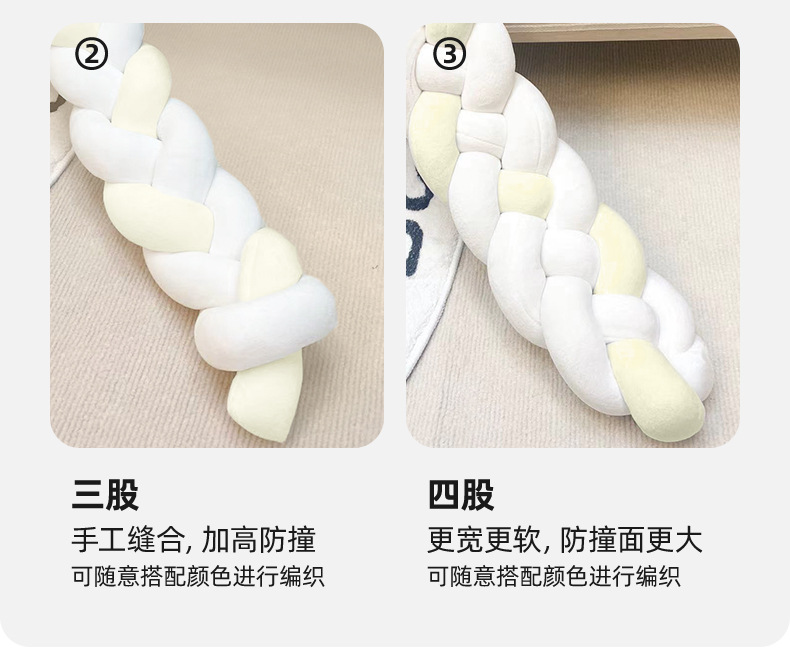 ②

三股
手工缝合, 加高防撞
可随意搭配颜色进行编织

③

四股
更宽更软, 防撞面更大
可随意搭配颜色进行编织