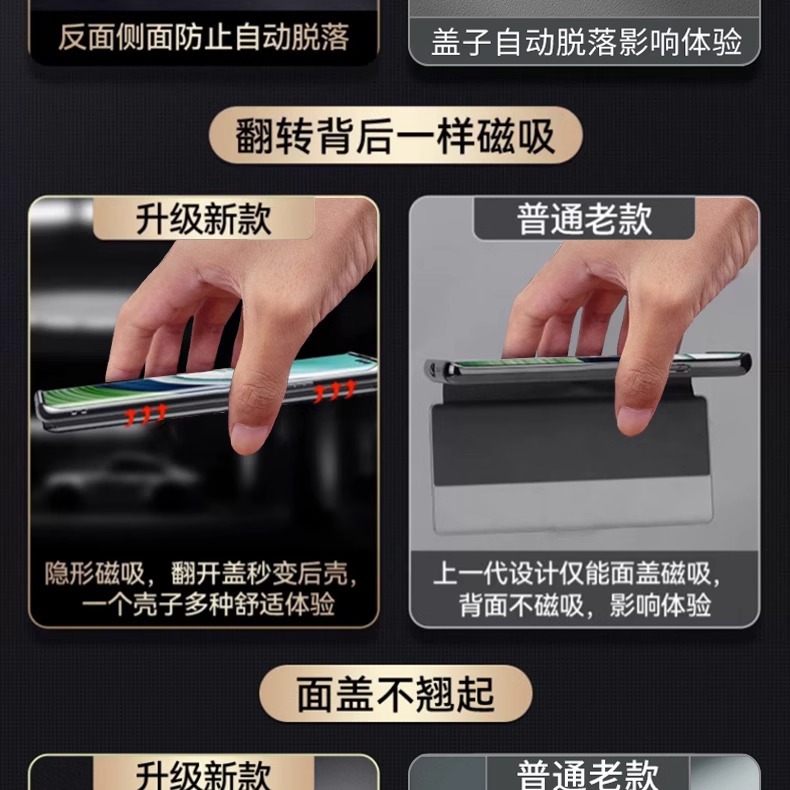 反面侧面防止自动脱落

盖子自动脱落影响体验

翻转背后一样磁吸

升级新款

隐形磁吸，翻开盖秒变后壳，一个壳子多种舒适体验

普通老款

上一代设计仅能面盖磁吸，背面不磁吸，影响体验

面盖不翘起

升级新款

普通老款