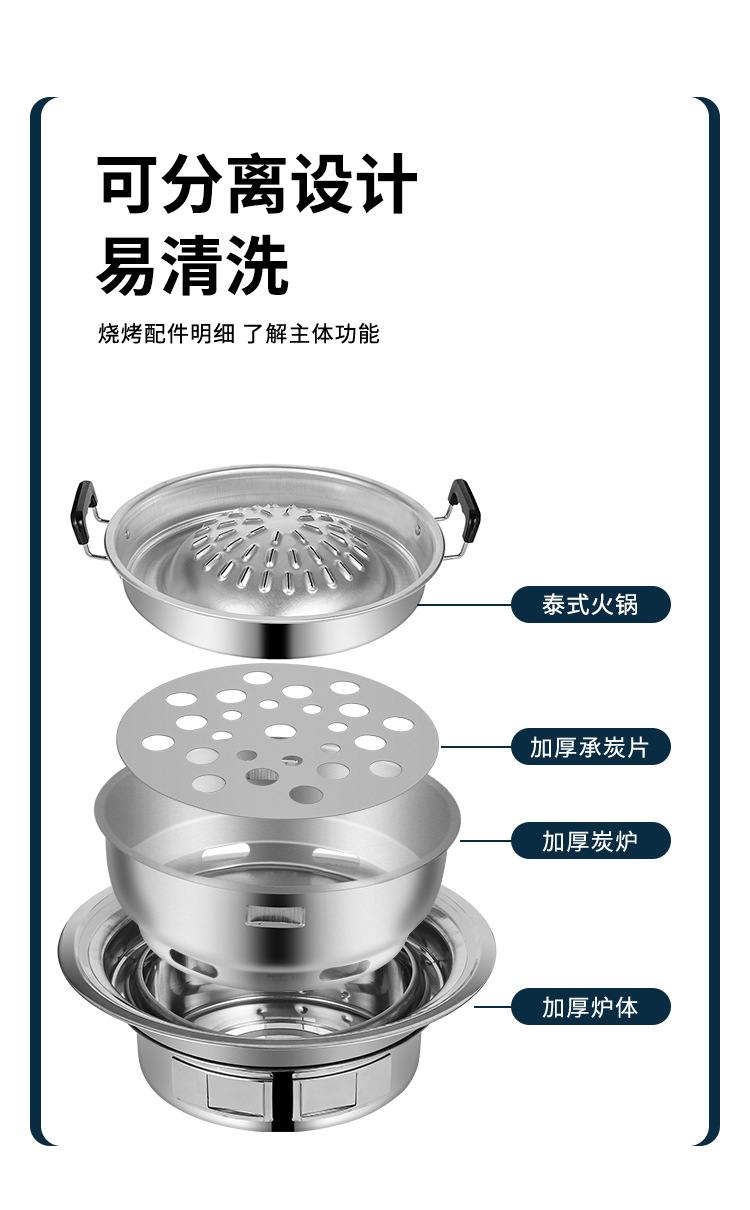 可分离设计
易清洗

烧烤配件明细 了解主体功能

泰式火锅

加厚承炭片

加厚炭炉

加厚炉体