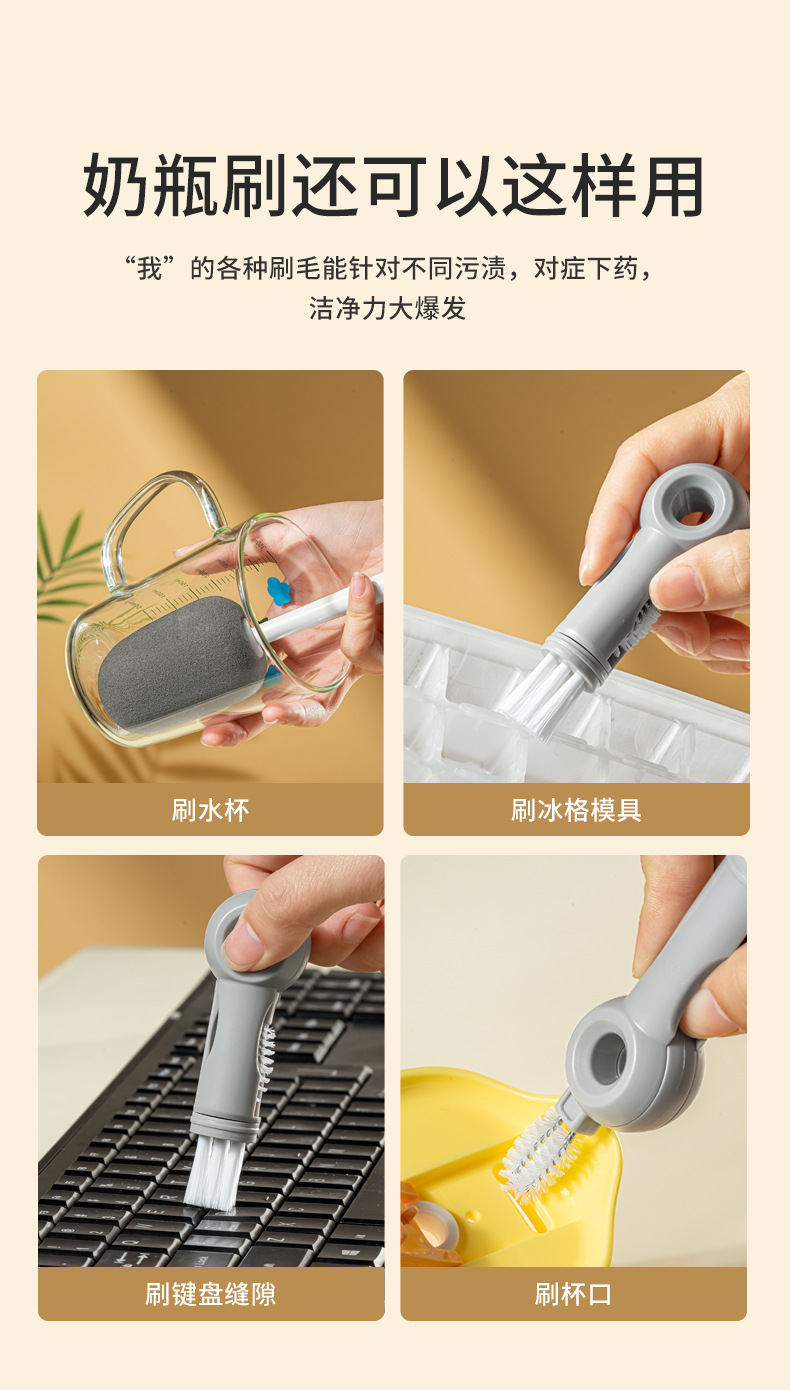 奶瓶刷还可以这样用

“我”的各种刷毛能针对不同污渍，对症下药，洁净力大爆发

刷水杯

刷冰格模具

刷键盘缝隙

刷杯口