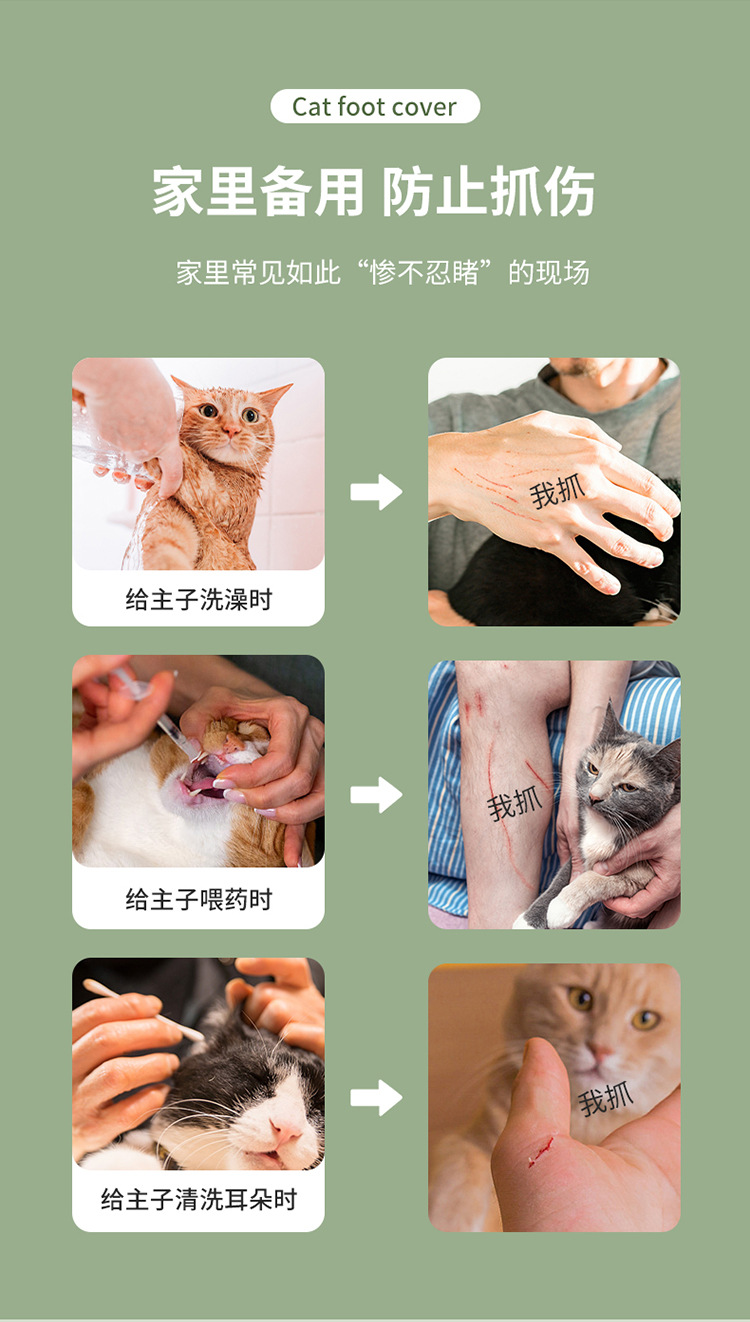 Cat foot cover

家里备用 防止抓伤

家里常见如此“惨不忍睹”的现场

给主子洗澡时

我抓

给主子喂药时

我抓

给主子清洗耳朵时

我抓