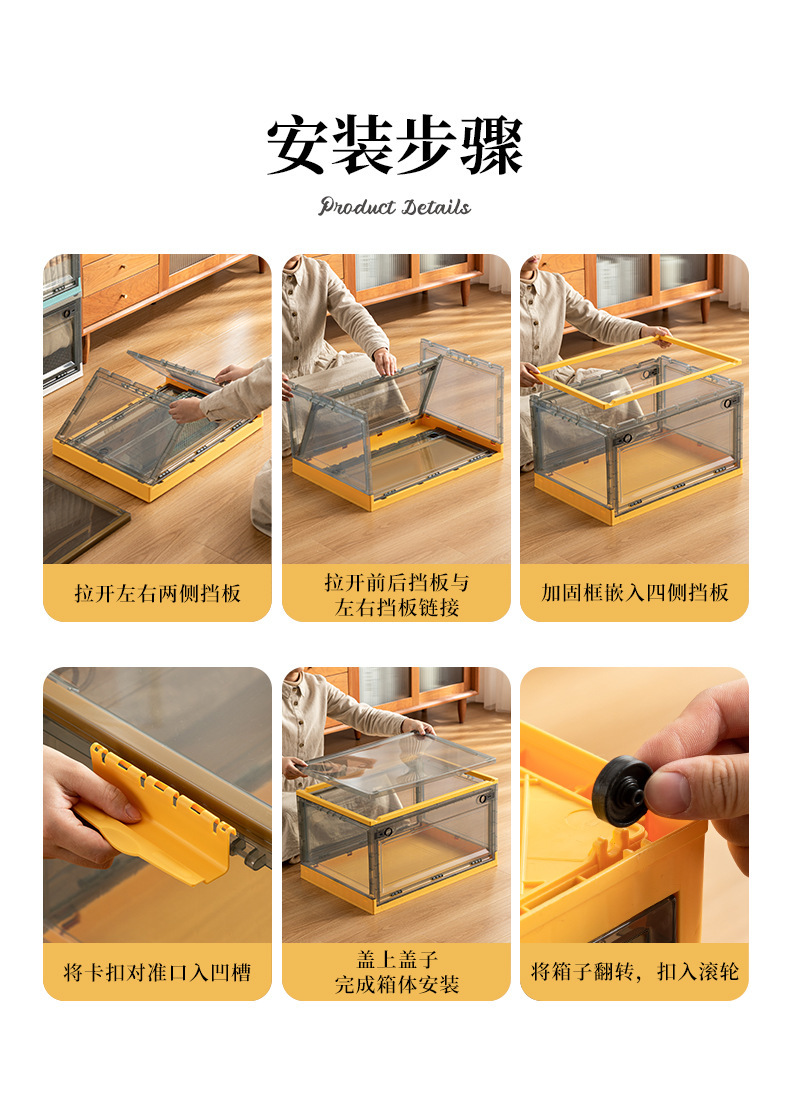 安装步骤

Product Details

拉开左右两侧挡板

拉开前后挡板与左右挡板链接

加固框嵌入四侧挡板

将卡扣对准口入凹槽

盖上盖子
完成箱体安装

将箱子翻转，扣入滚轮