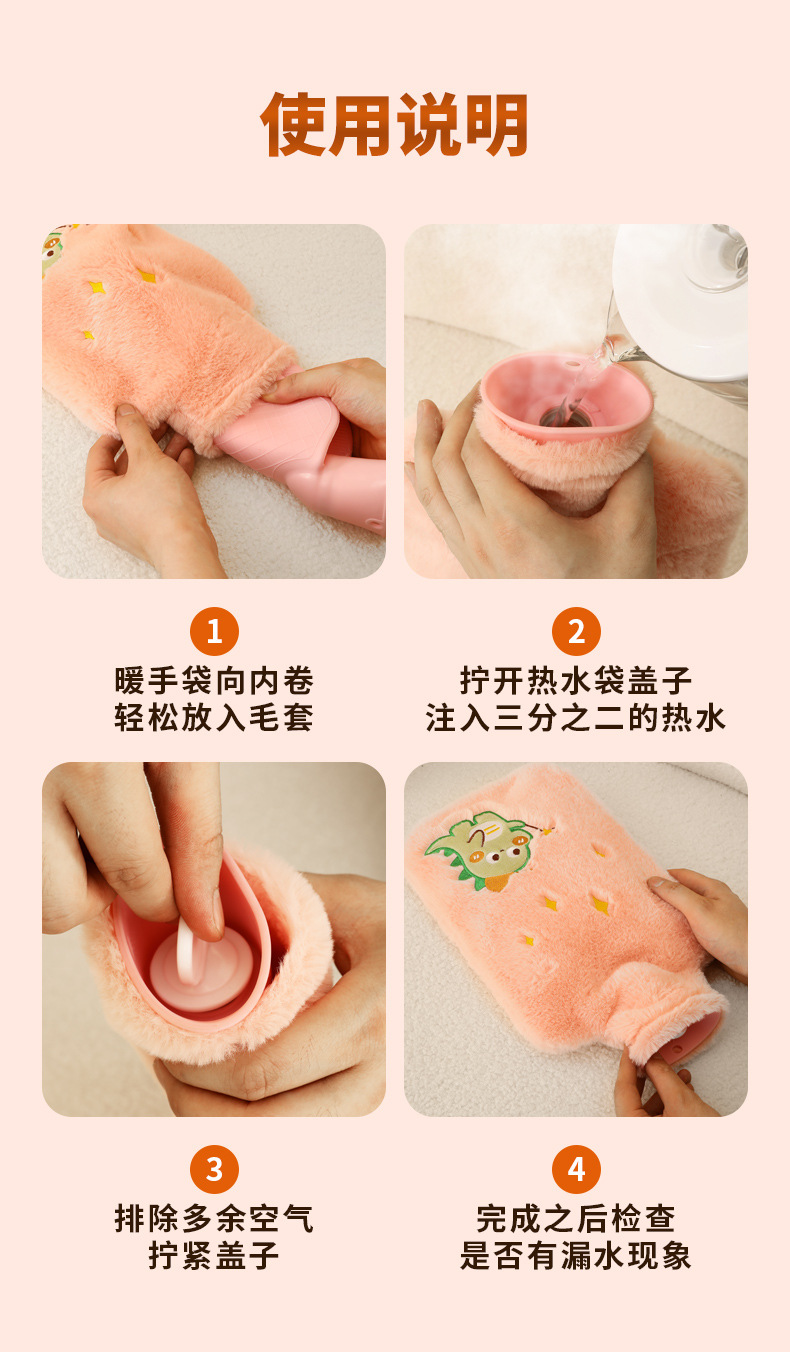 使用说明

1
暖手袋向内卷
轻松放入毛套

2
拧开热水袋盖子
注入三分之二的热水

3
排除多余空气
拧紧盖子

4
完成之后检查
是否有漏水现象