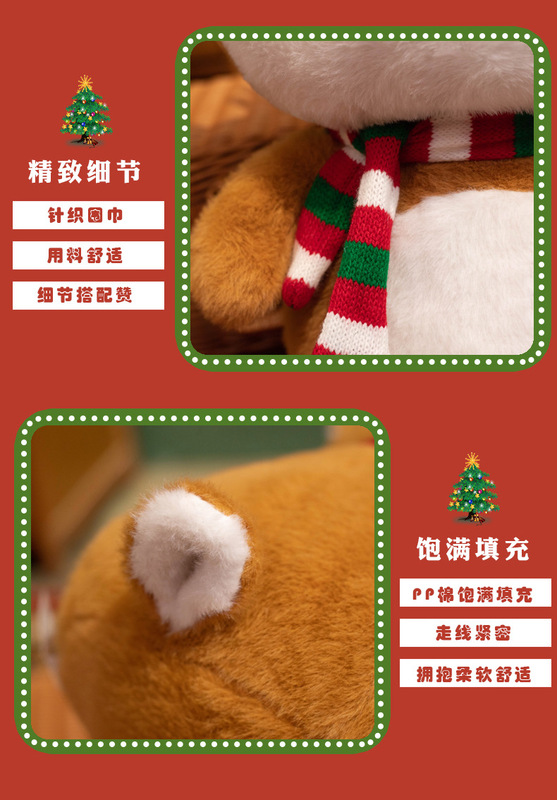 精致细节

针织围巾

用料舒适

细节搭配赞

饱满填充

PP棉饱满填充

走线紧密

拥抱柔软舒适