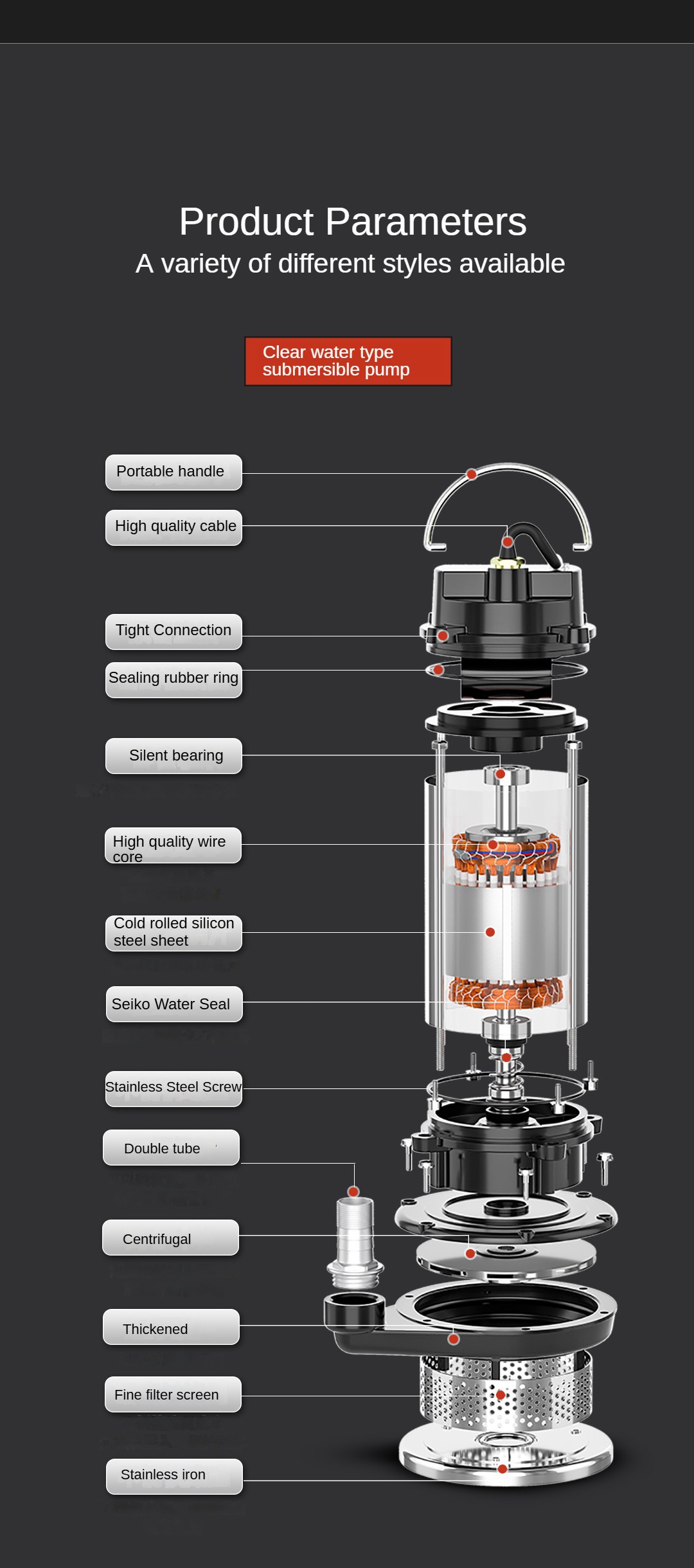 Product Parameters
A variety of different styles available

Clear water type submersible pump

Portable handle

High quality cable

Tight Connection

Sealing rubber ring

Silent bearing

High quality wire core

Cold rolled silicon steel sheet

Seiko Water Seal

Stainless Steel Screw

Double tube

Centrifugal

Thickened

Fine filter screen

Stainless iron