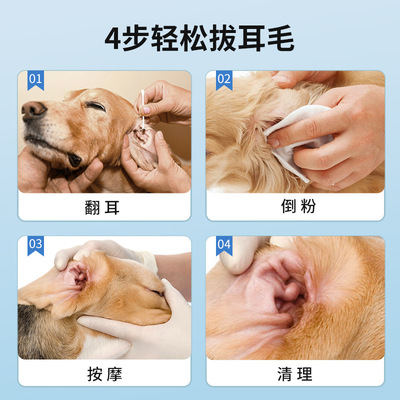 4步轻松拔耳毛

01
翻耳

02
倒粉

03
按摩

04
清理