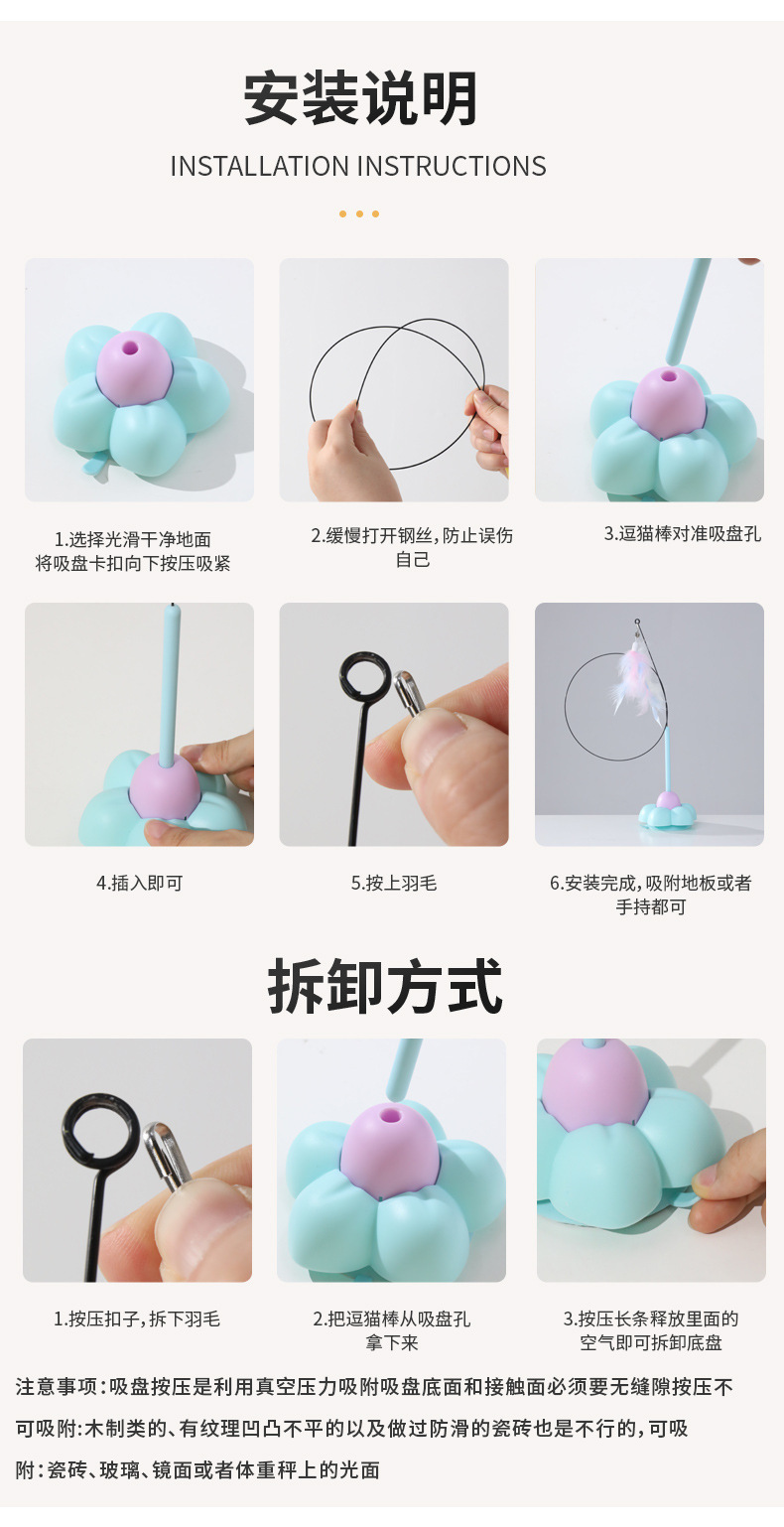 安装说明

INSTALLATION INSTRUCTIONS

1.选择光滑干净地面
将吸盘卡扣向下按压吸紧

2.缓慢打开钢丝，防止误伤自己

3.逗猫棒对准吸盘孔

4.插入即可

5.按上羽毛

6.安装完成，吸附地板或者手持都可

拆卸方式

1.按压扣子，拆下羽毛

2.把逗猫棒从吸盘孔拿下来

3.按压长条释放里面的空气即可拆卸底盘

注意事项：吸盘按压是利用真空压力吸附吸盘底面和接触面必须要无缝隙按压不可吸附：木制类的、有纹理凹凸不平的以及做过防滑的瓷砖也是不行的，可吸附：瓷砖、玻璃、镜面或者体重秤上的光面