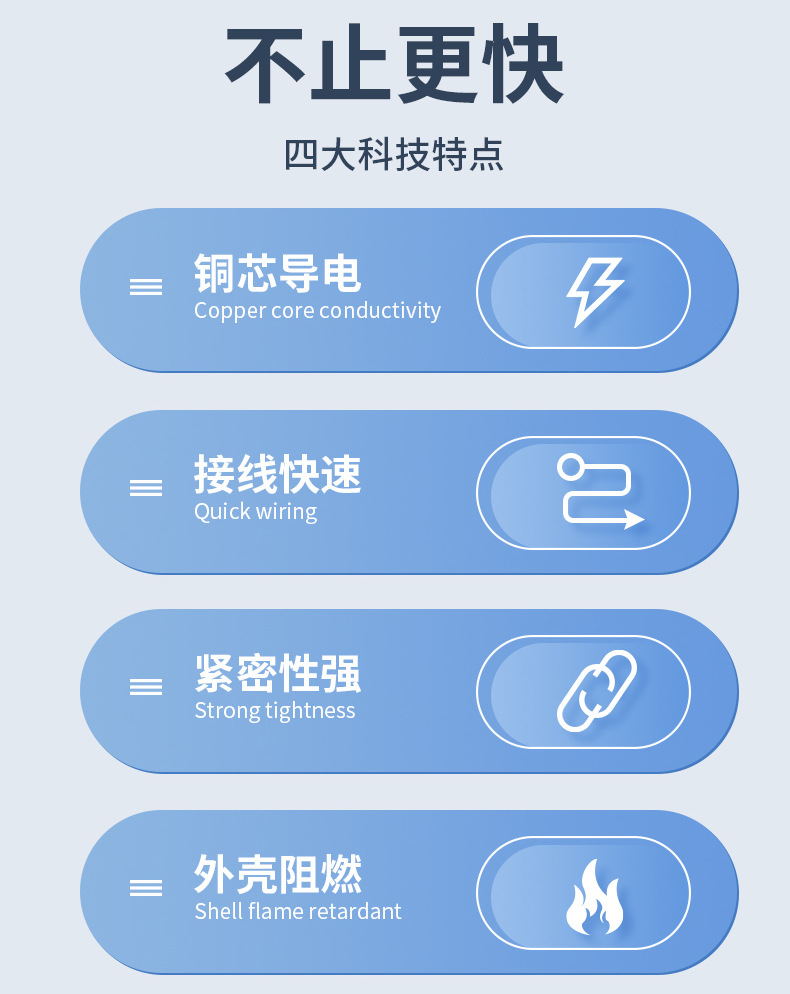 不止更快

四大科技特点

铜芯导电
Copper core conductivity

接线快速
Quick wiring

紧密性强
Strong tightness

外壳阻燃
Shell flame retardant