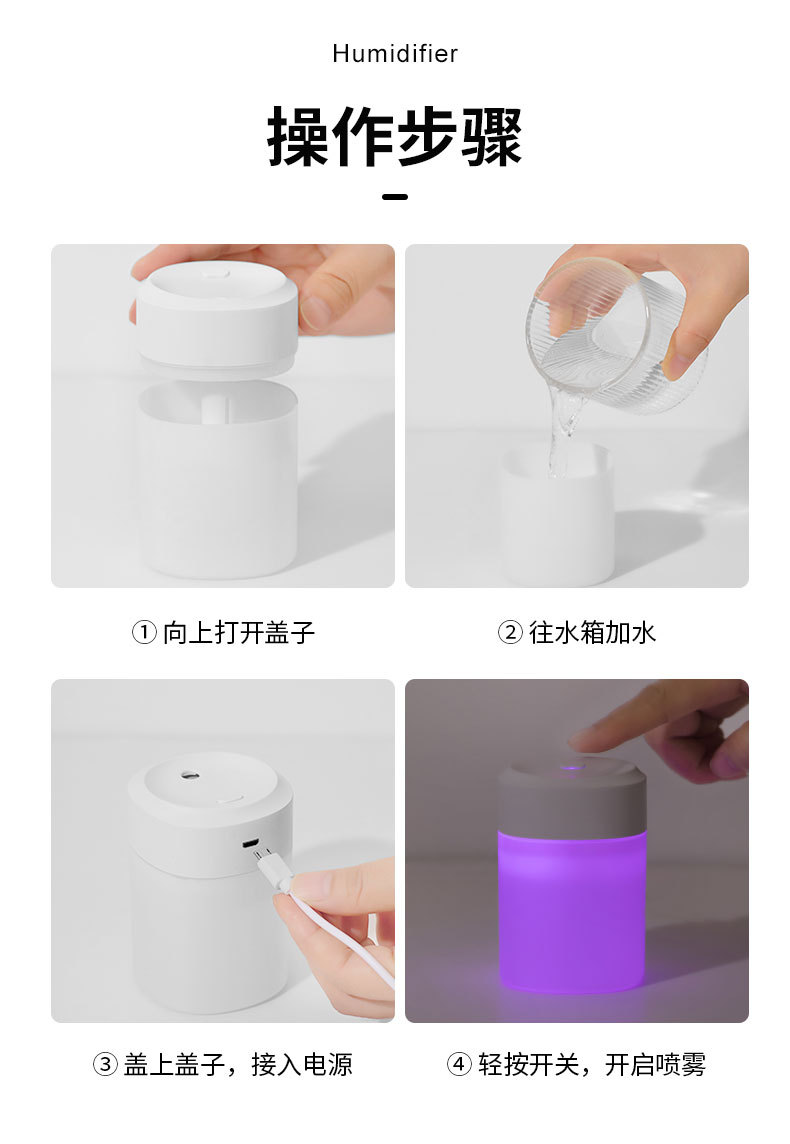 Humidifier

操作步骤

① 向上打开盖子

② 往水箱加水

③ 盖上盖子，接入电源

④ 轻按开关，开启喷雾