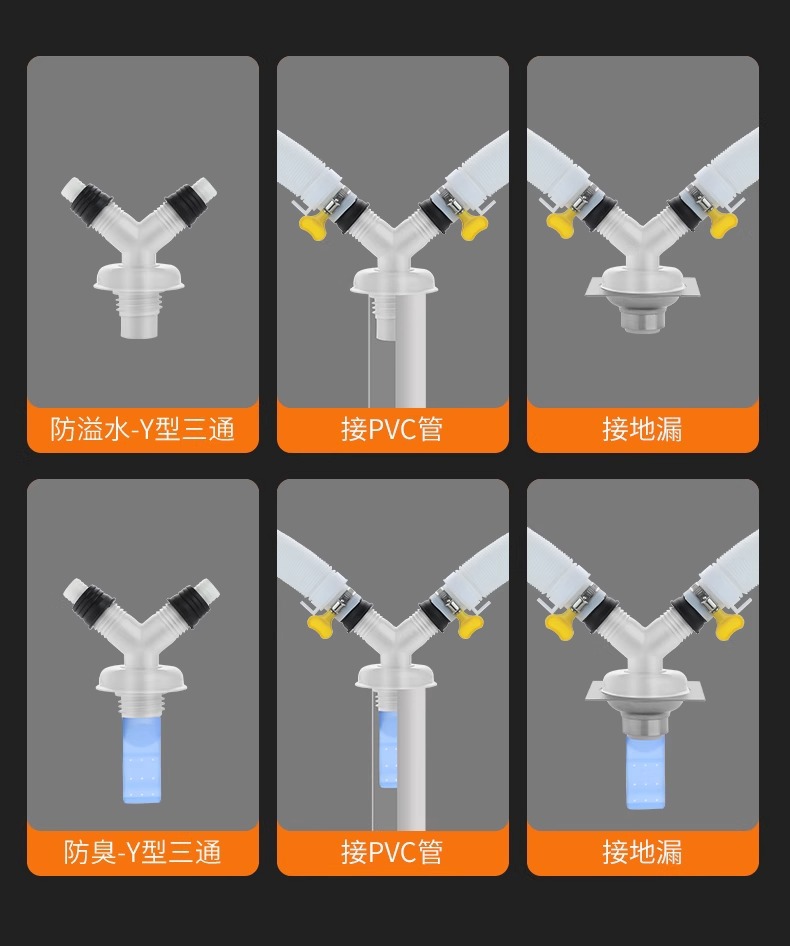 防溢水-Y型三通

接PVC管

接地漏

防臭-Y型三通

接PVC管

接地漏