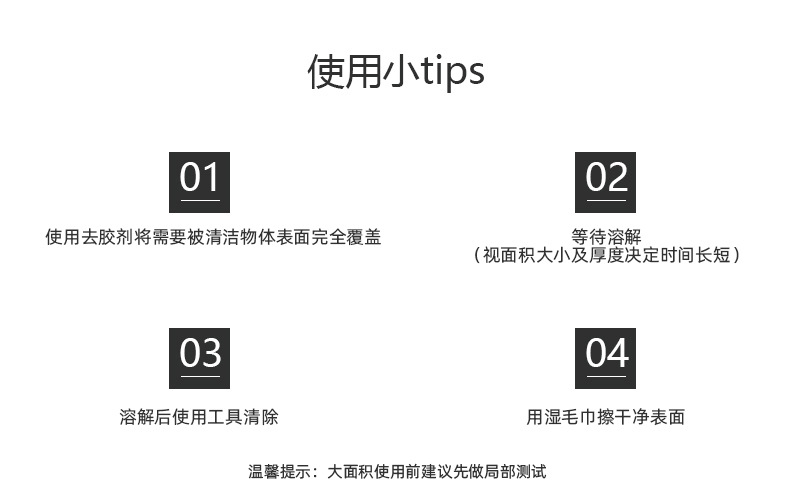 使用小tips

01

使用去胶剂将需要被清洁物体表面完全覆盖

02

等待溶解
（视面积大小及厚度决定时间长短）

03

溶解后使用工具清除

04

用湿毛巾擦干净表面

温馨提示：大面积使用前建议先做局部测试