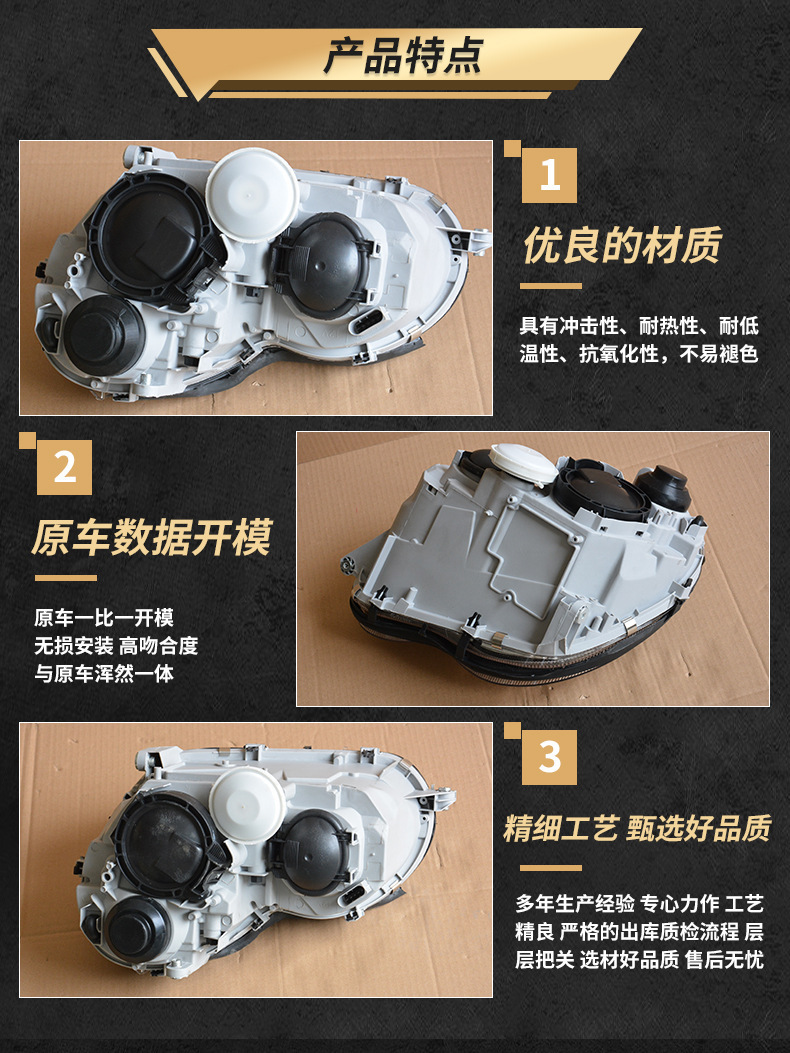 产品特点

1

优良的材质

具有冲击性、耐热性、耐低温性、抗氧化性，不易褪色

2

原车数据开模

原车一比一开模
无损安装 高吻合度
与原车浑然一体

3

精细工艺 甄选好品质

多年生产经验 专心力作 工艺精良 严格的出库质检流程 层层把关 选材好品质 售后无忧