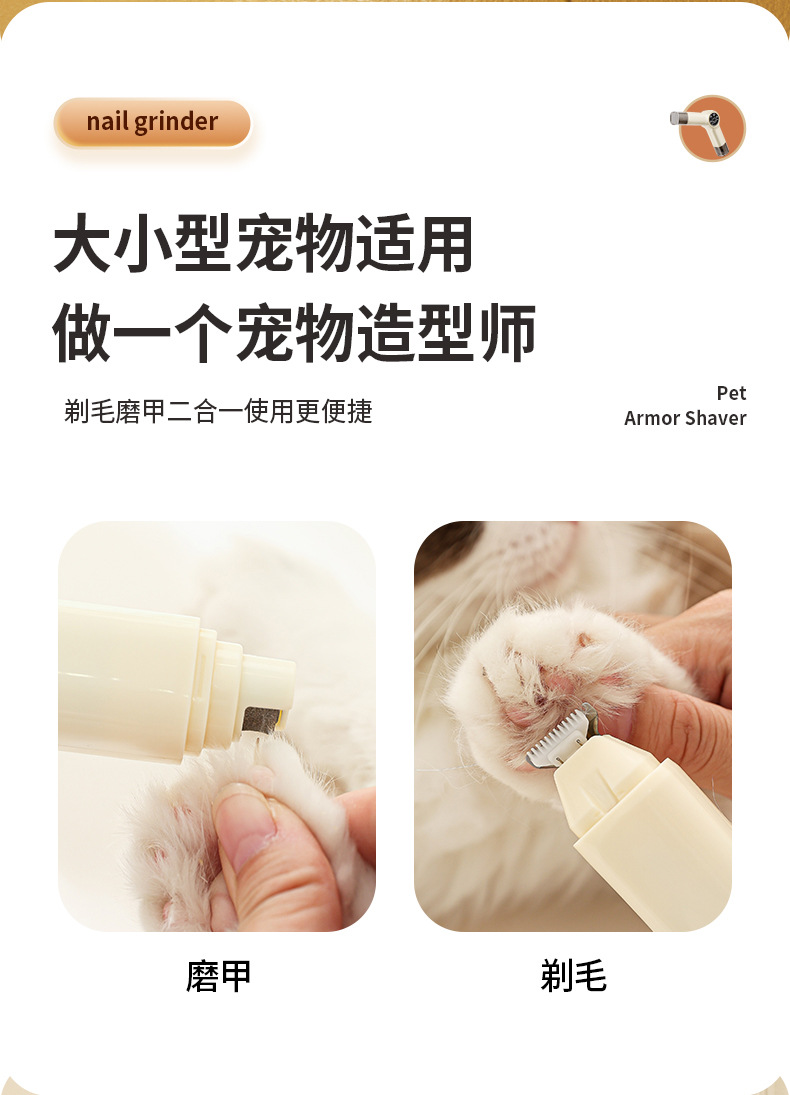 nail grinder

大小型宠物适用
做一个宠物造型师

剃毛磨甲二合一使用更便捷

Pet
Armor Shaver

磨甲

剃毛