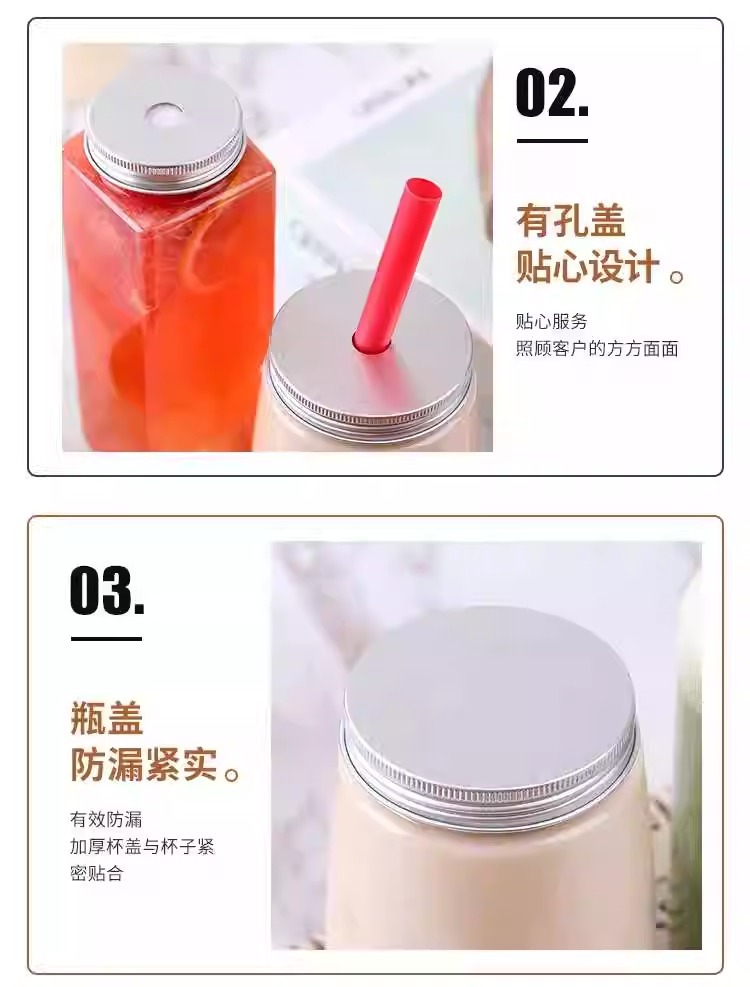 02.

有孔盖
贴心设计。

贴心服务
照顾客户的方方面面

03.

瓶盖
防漏紧实。

有效防漏
加厚杯盖与杯子紧密贴合