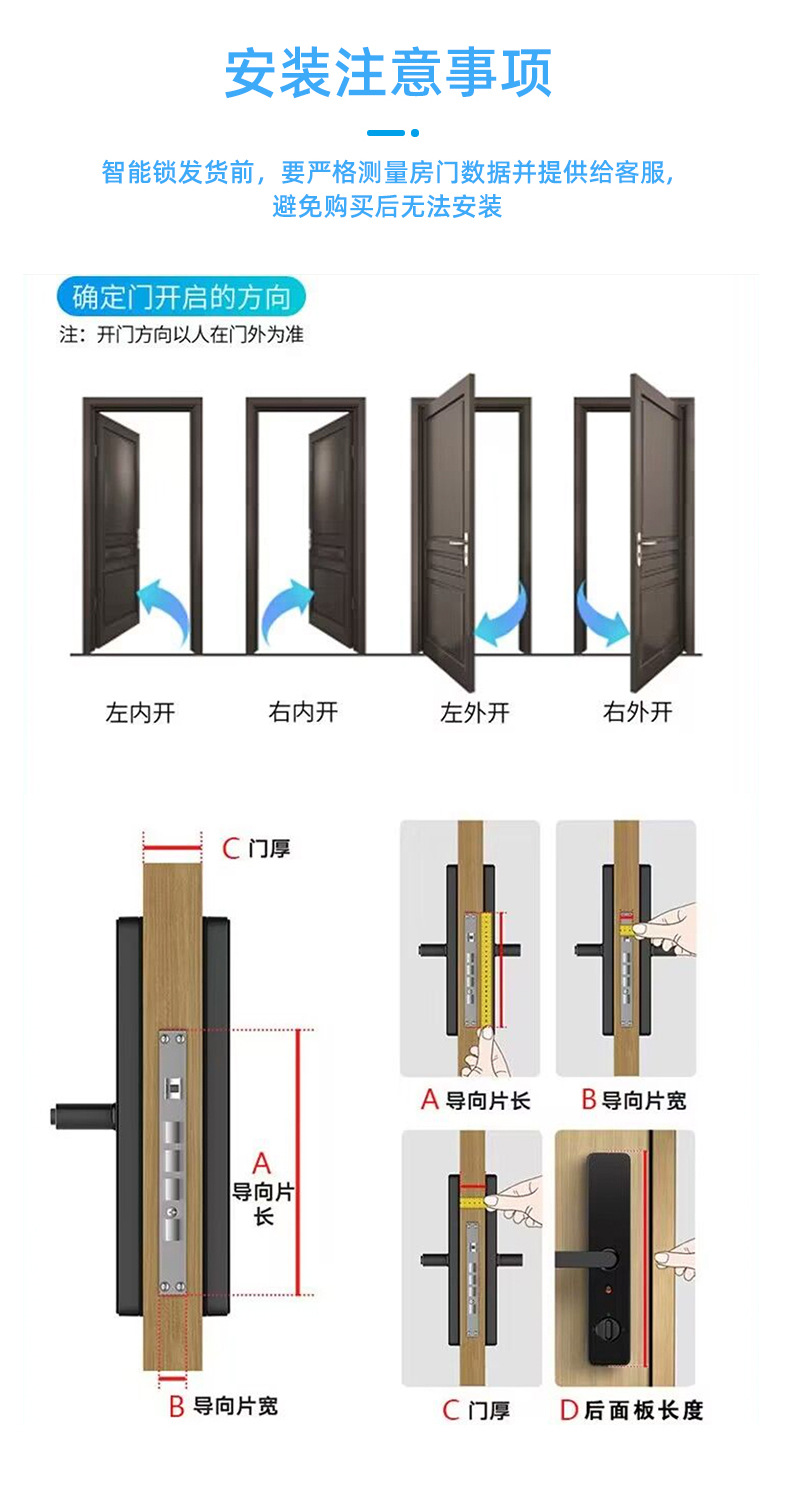 安装注意事项

智能锁发货前，要严格测量房门数据并提供给客服，避免购买后无法安装

确定门开启的方向

注：开门方向以人在门外为准

左内开

右内开

左外开

右外开

C 门厚

A 导向片长

B 导向片宽

A 导向片长

B 导向片宽

C 门厚

D 后面板长度