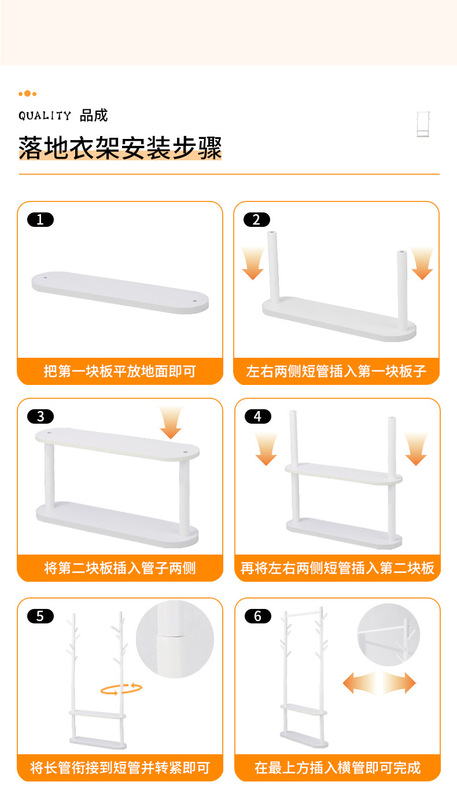 QUALITY 品成

落地衣架安装步骤

1

把第一块板平放地面即可

2

左右两侧短管插入第一块板子

3

将第二块板插入管子两侧

4

再将左右两侧短管插入第二块板

5

将长管衔接到短管并转紧即可

6

在最上方插入横管即可完成