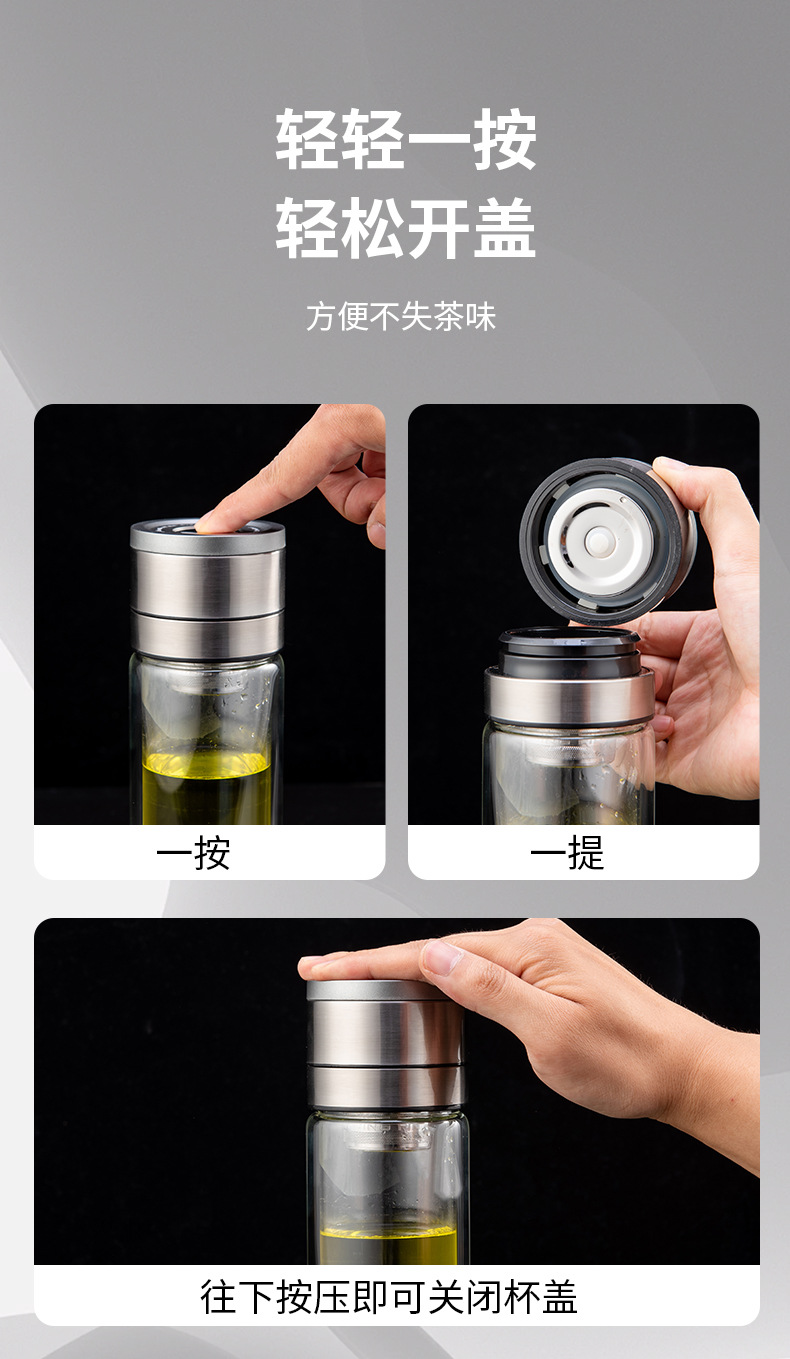 轻轻一按
轻松开盖

方便不失茶味

一按

一提

往下按压即可关闭杯盖